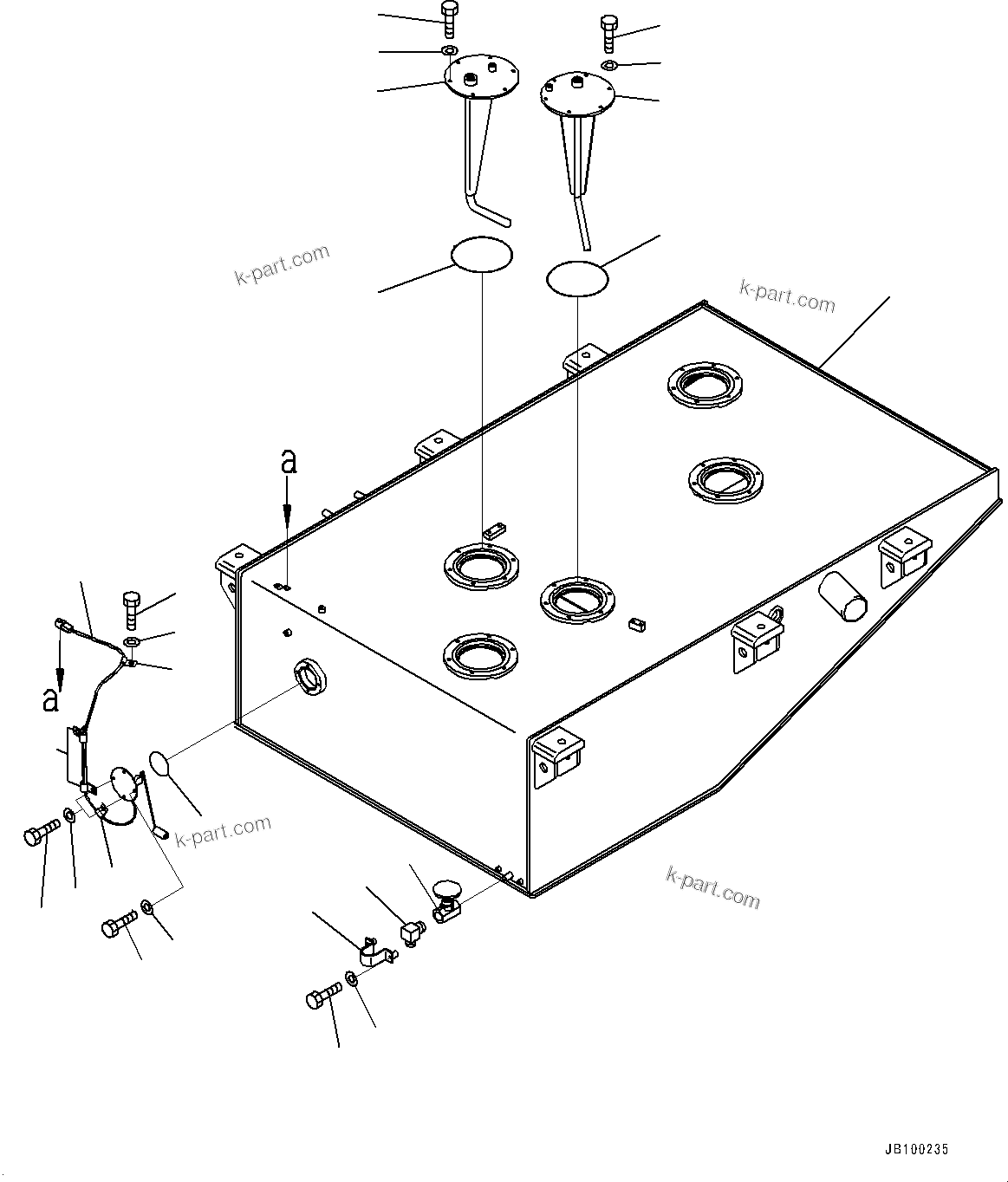 k-part.com

k-part.com

a

a

k-part.com

k-part.com

JB100235