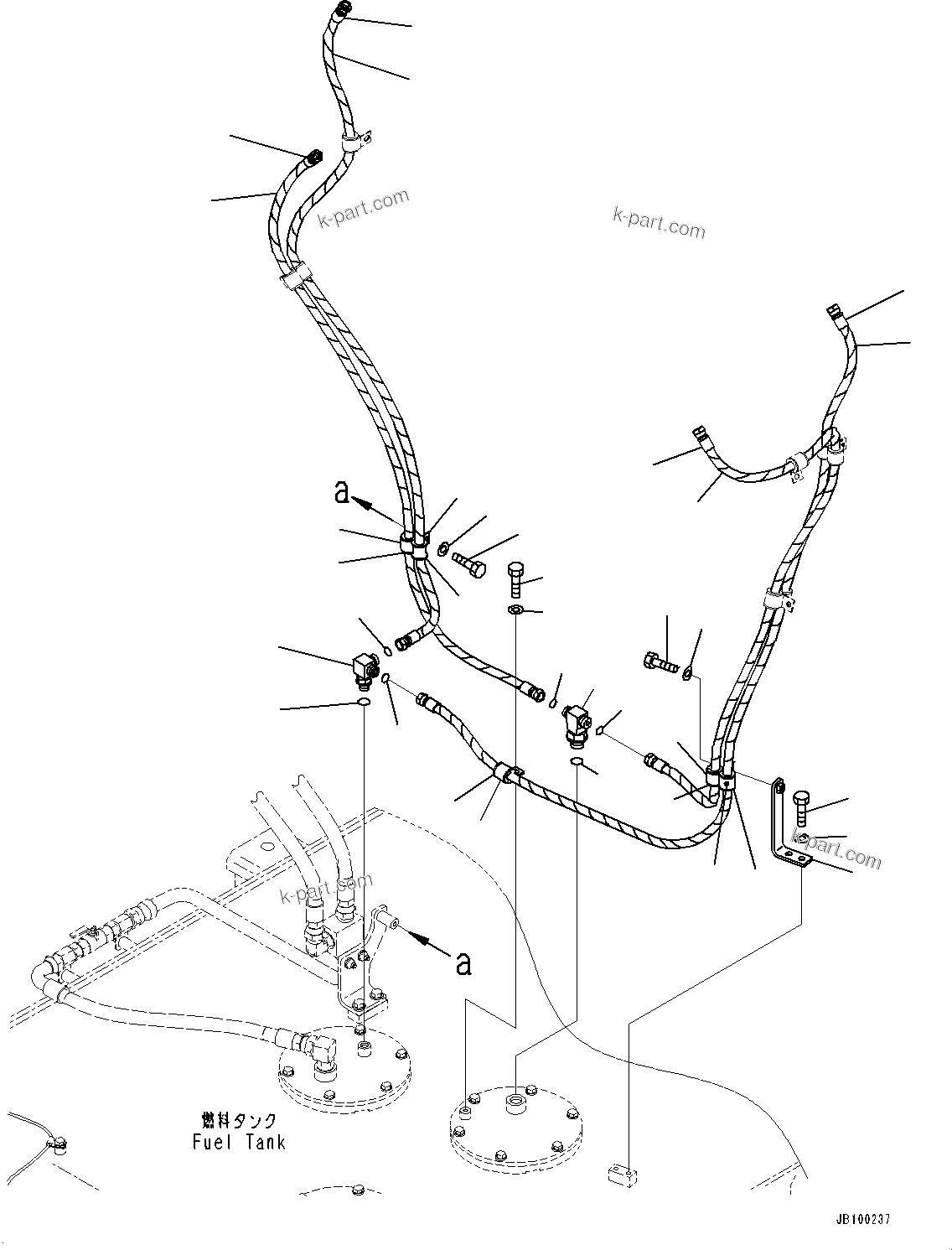 k-part.com
k-part.com
a
k-part.com
k-part.com
a
燃料タンク
Fuel Tank
JB100237