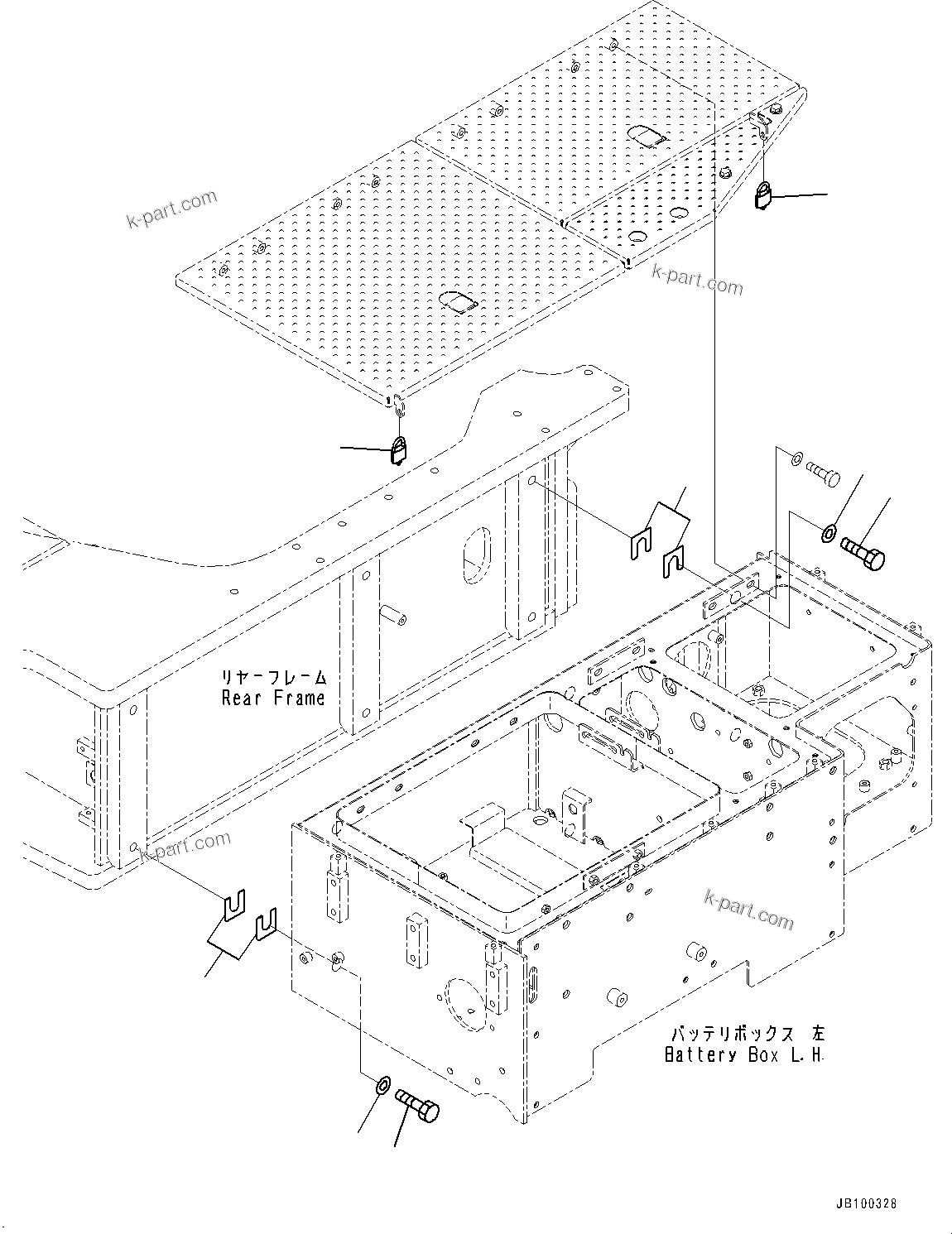 k-part.com

k-part.com

リヤーフレーム
Rear Frame

k-part.com

k-part.com

バッテリボックス 左
Battery Box L.H.

JB100328