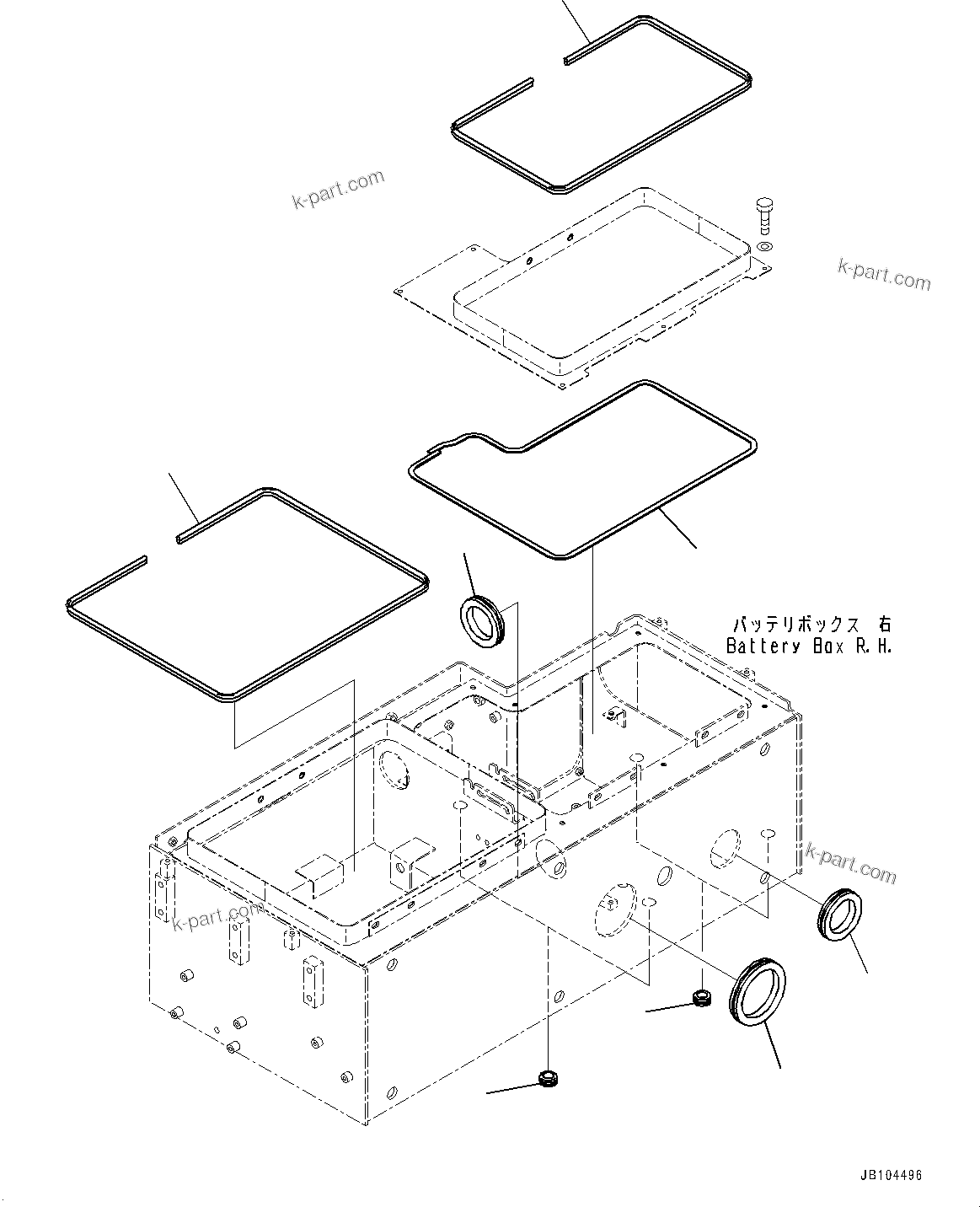 k-part.com

k-part.com

バッテリボックス 右
Battery Box R.H.

k-part.com

k-part.com

JB104496