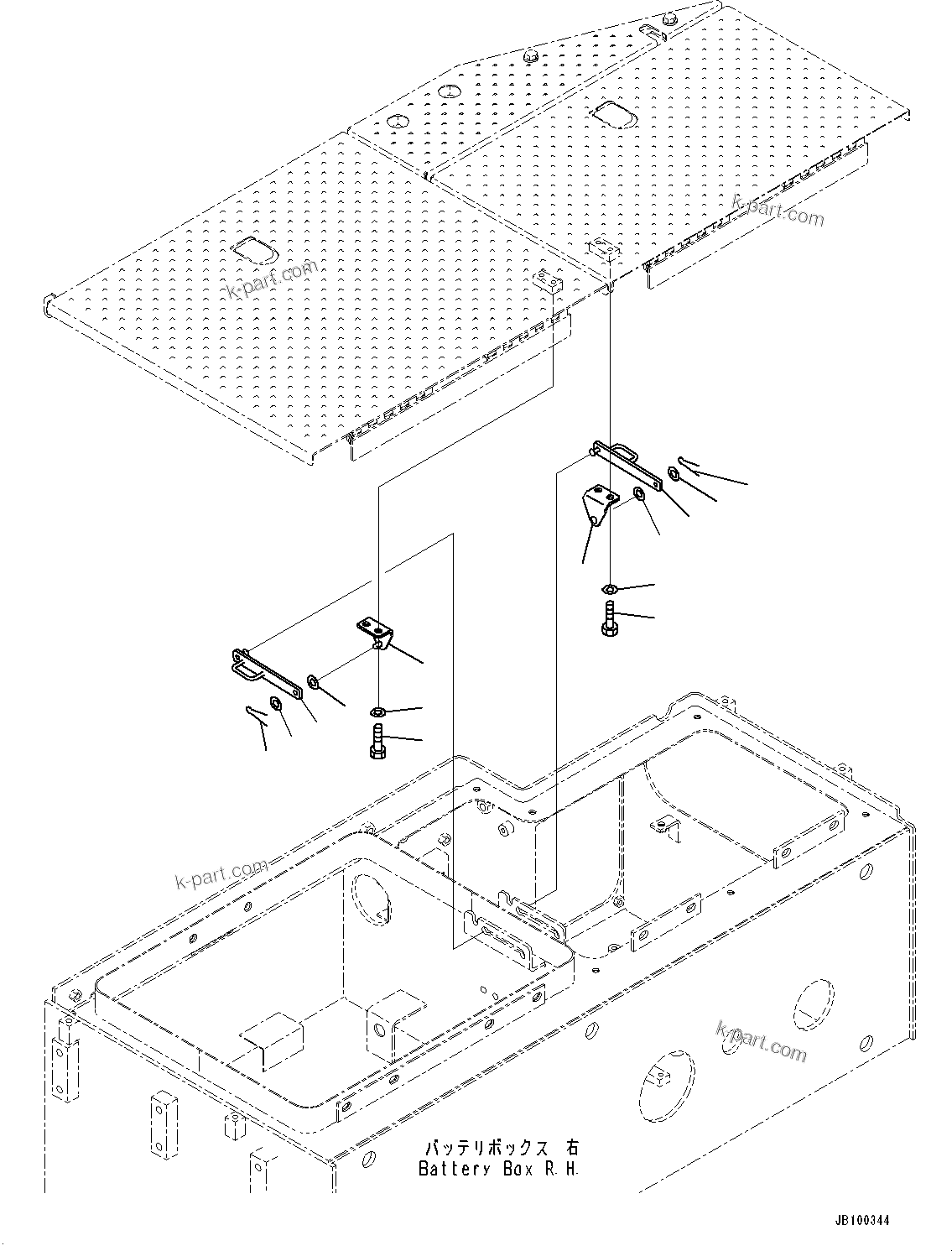 k-part.com

k-part.com

k-part.com

k-part.com

バッテリボックス 右
Battery Box R.H.

JB100344