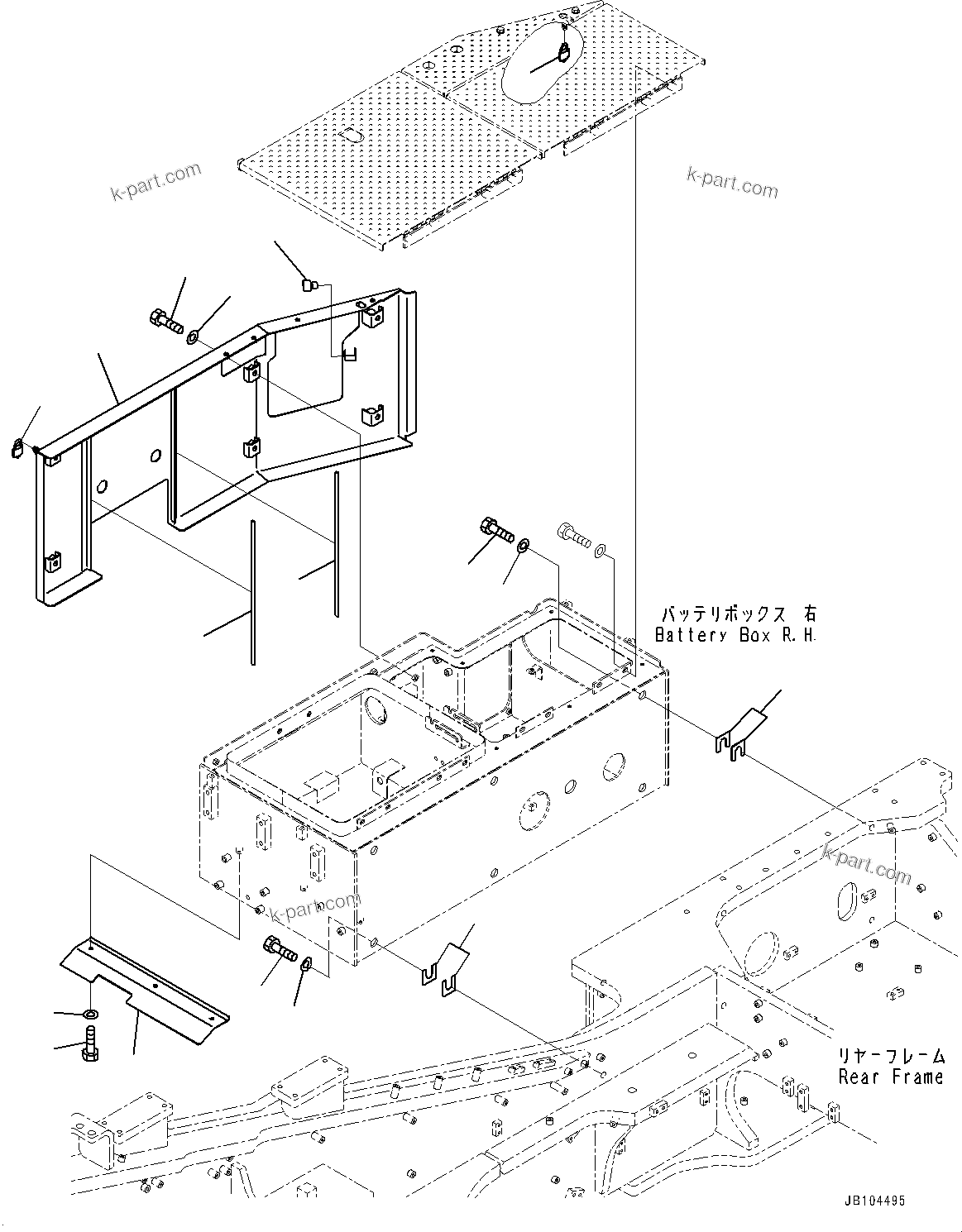 k-part.com

k-part.com

バッテリボックス 右
Battery Box R.H.

k-part.com

k-part.com

リヤーフレーム
Rear Frame

JB104495