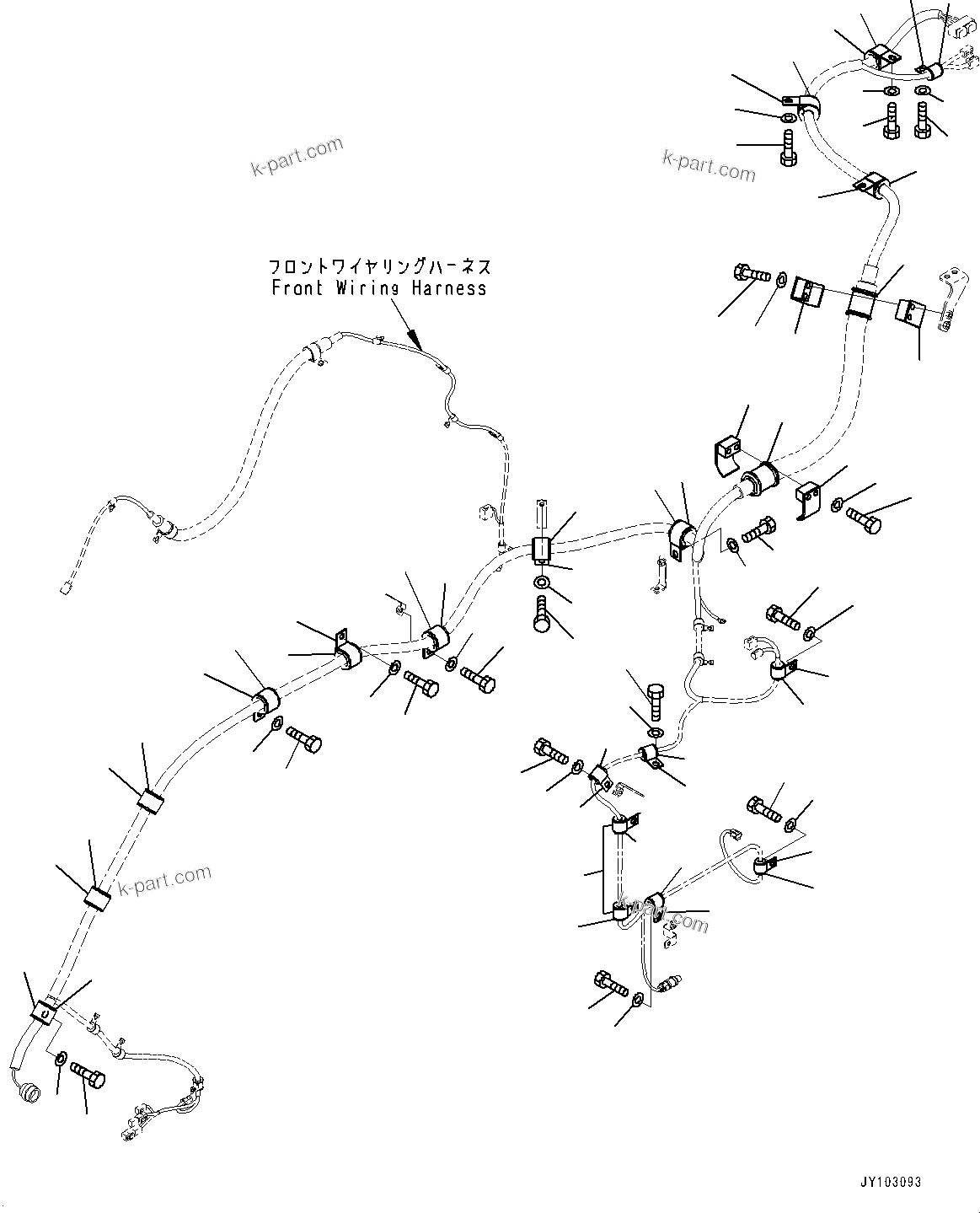 k-part.com

k-part.com

フロントワイヤリングハーネス
Front Wiring Harness

k-part.com

k-part.com

JY103093