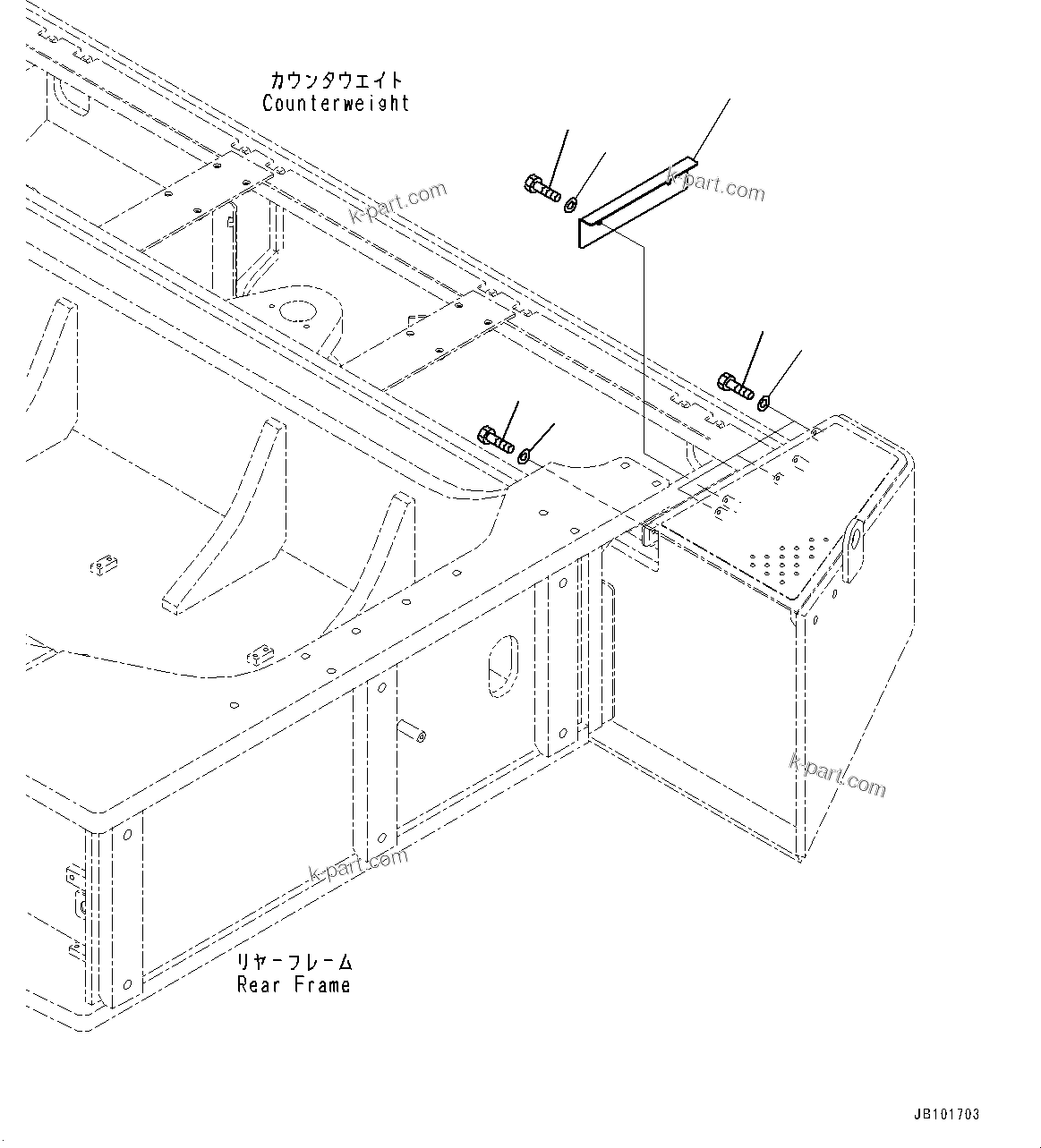 カウンタウエイト
Counterweight

k-part.com

k-part.com

k-part.com

k-part.com

リヤーフレーム
Rear Frame

JB101703