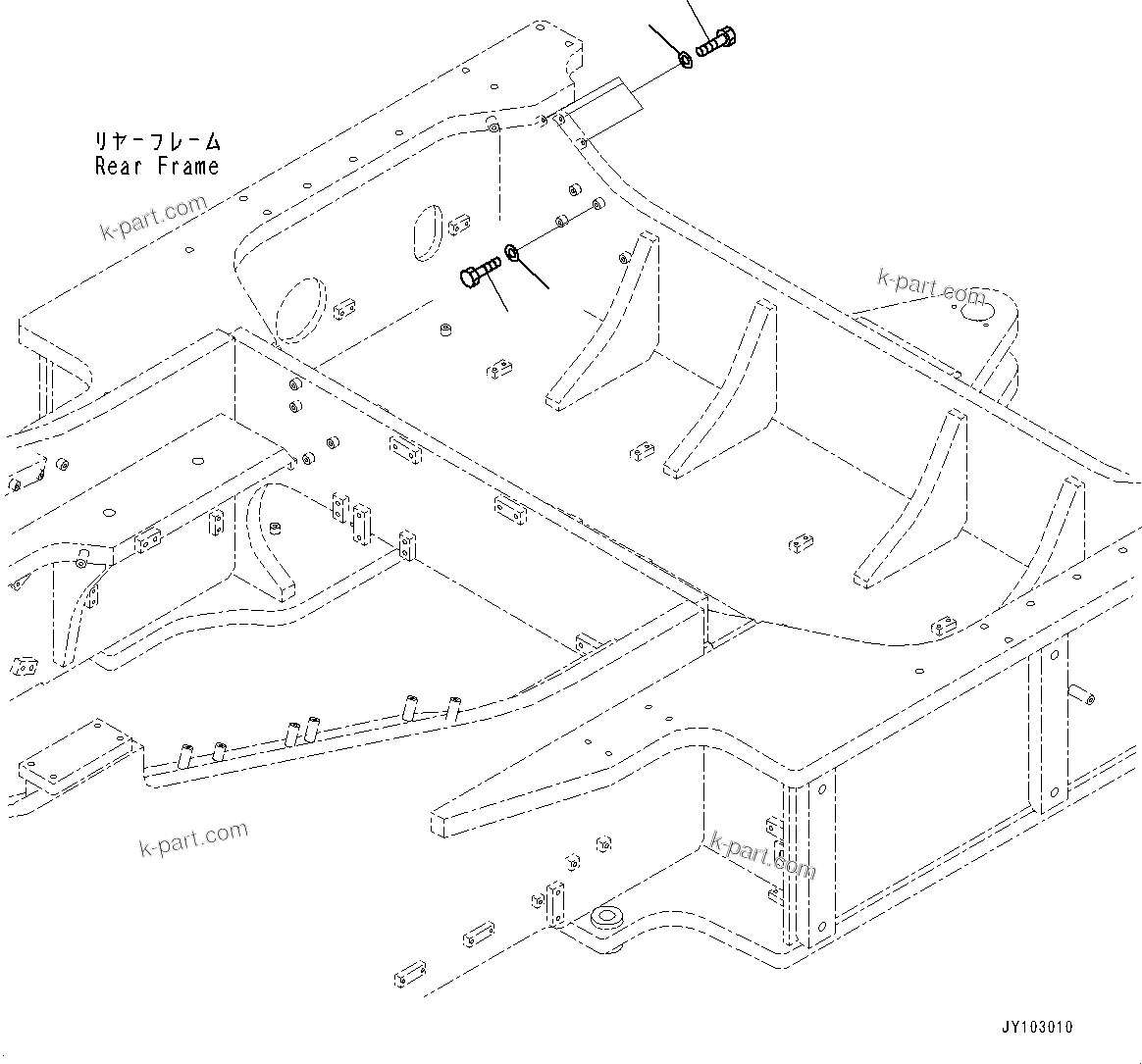 リヤーフレーム
Rear Frame

k-part.com

k-part.com

k-part.com

k-part.com

JY103010