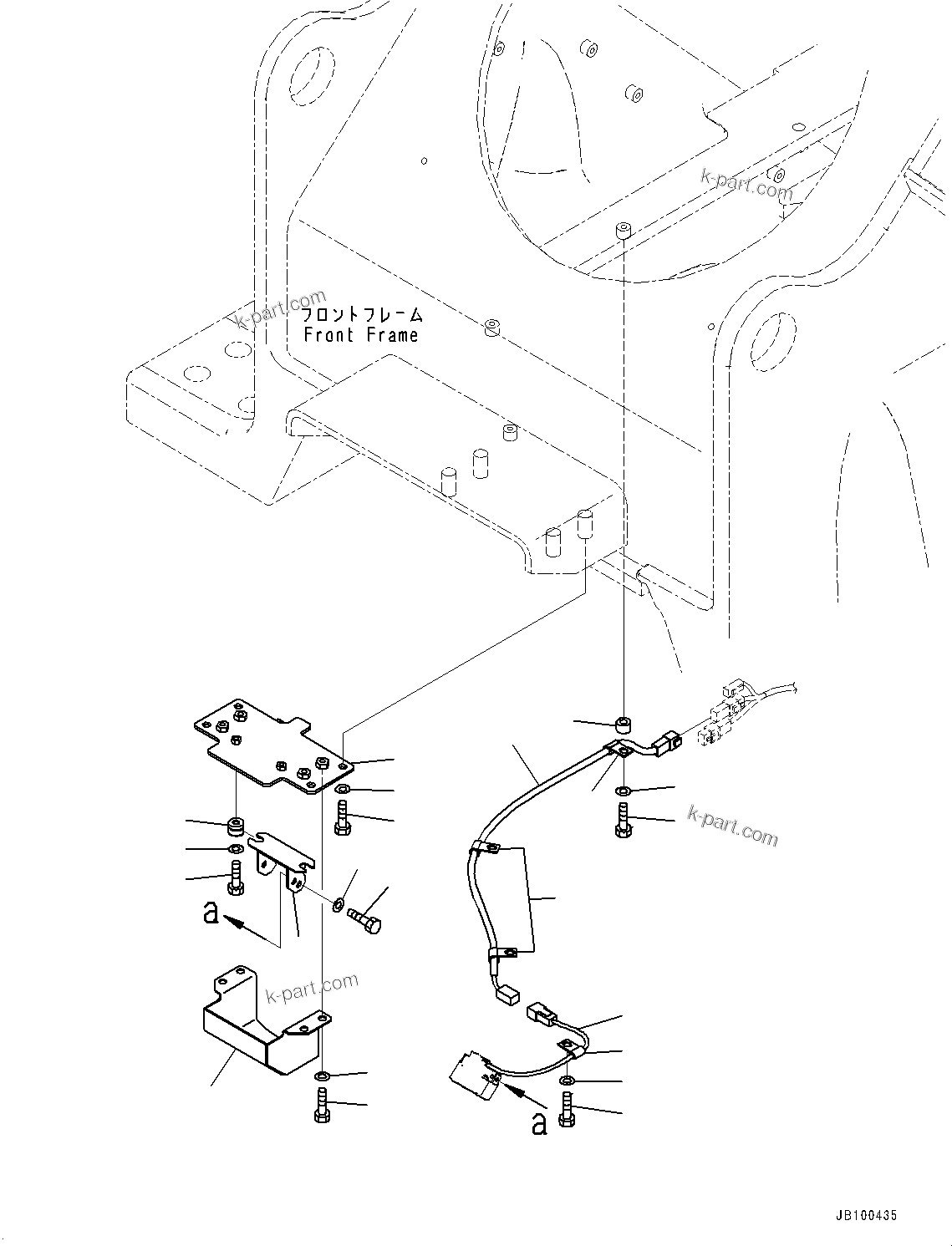 k-part.com

k-part.com

フロントフレーム
Front Frame

k-part.com

a

k-part.com

a

JB100435