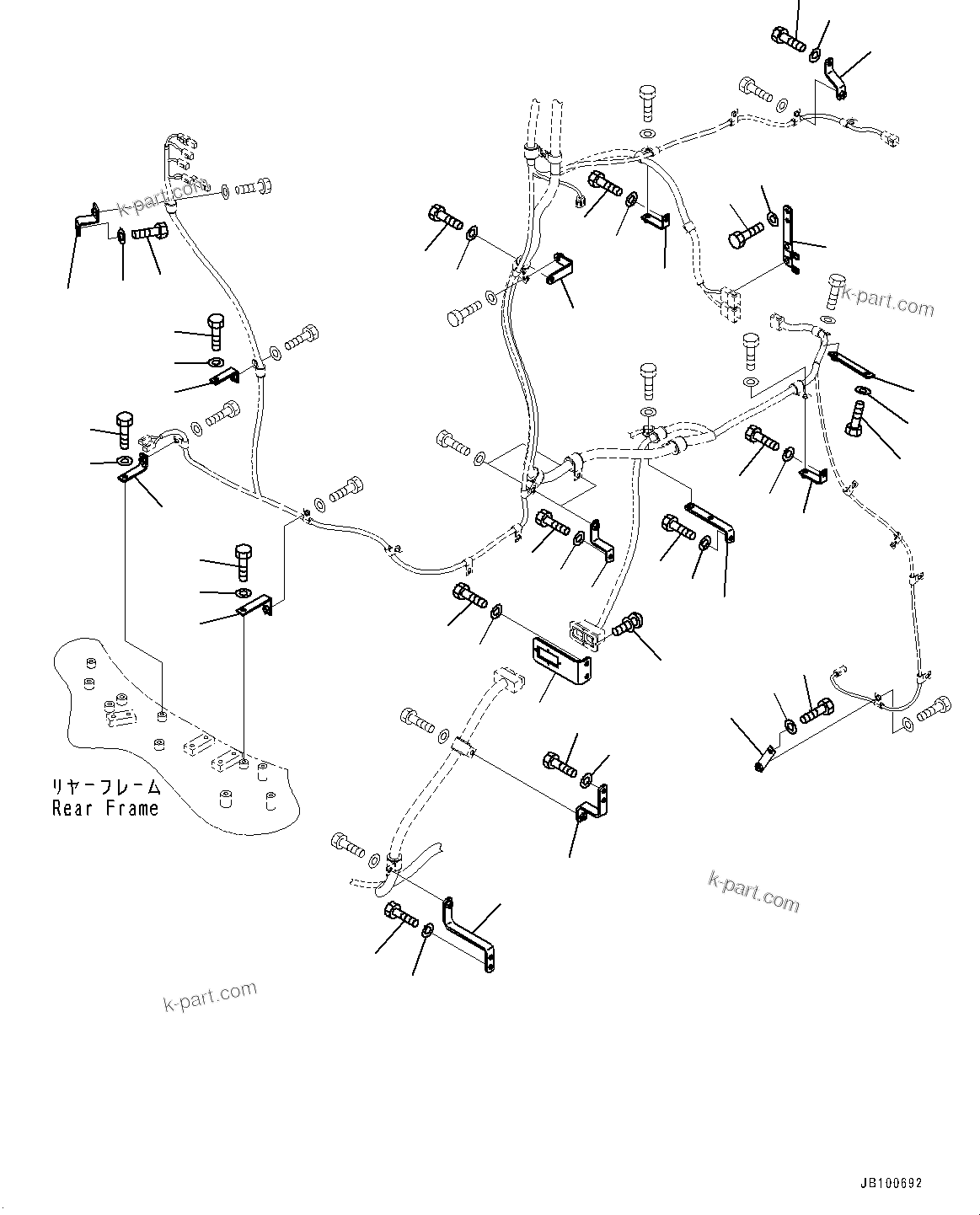 k-part.com

k-part.com

リヤーフレーム
Rear Frame

k-part.com

k-part.com

JB100692