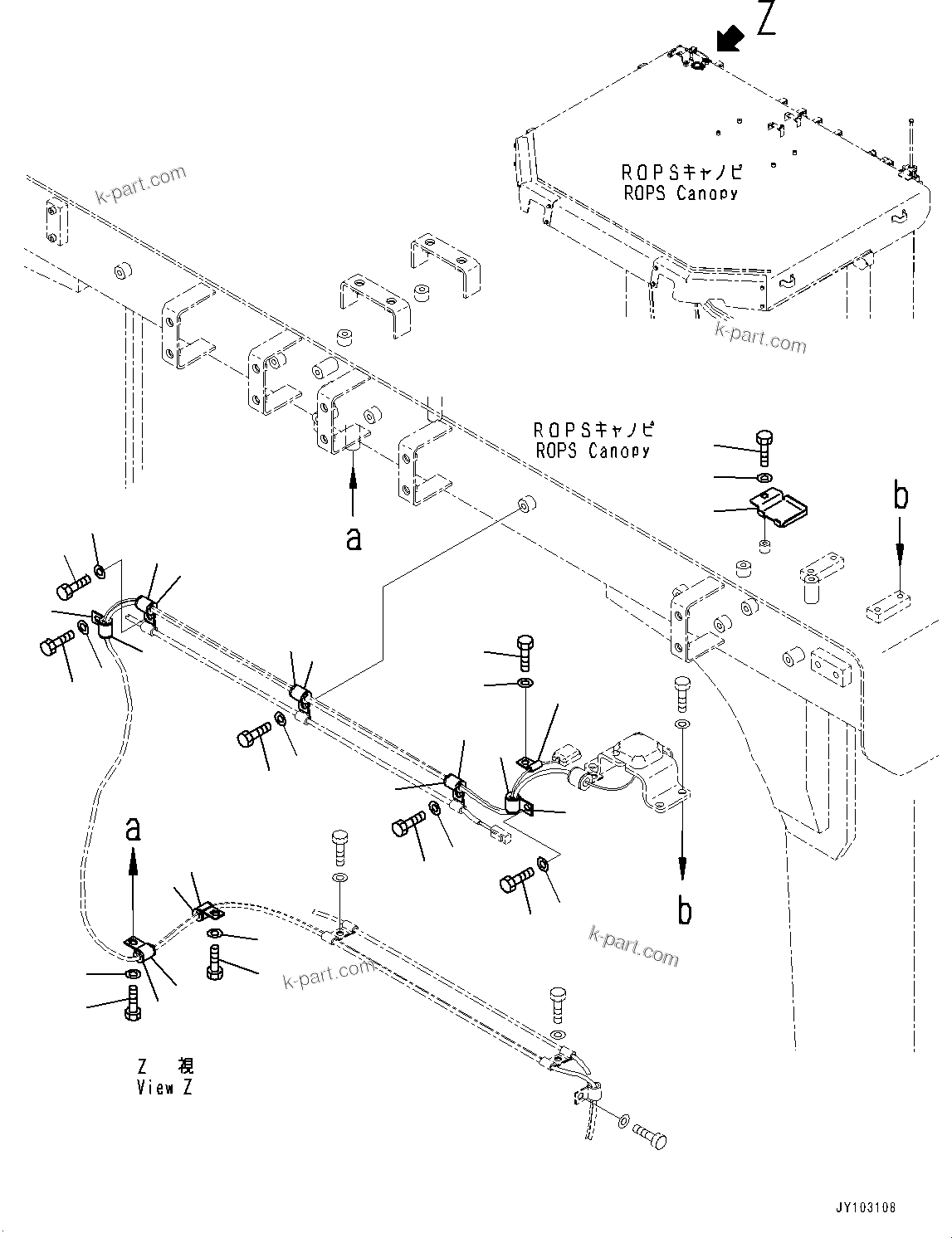 Z

k-part.com

ROPSキャノピ
ROPS Canopy

k-part.com

ROPSキャノピ
ROPS Canopy

b

a

a

b

k-part.com

k-part.com

Z 視
View Z

JY103108