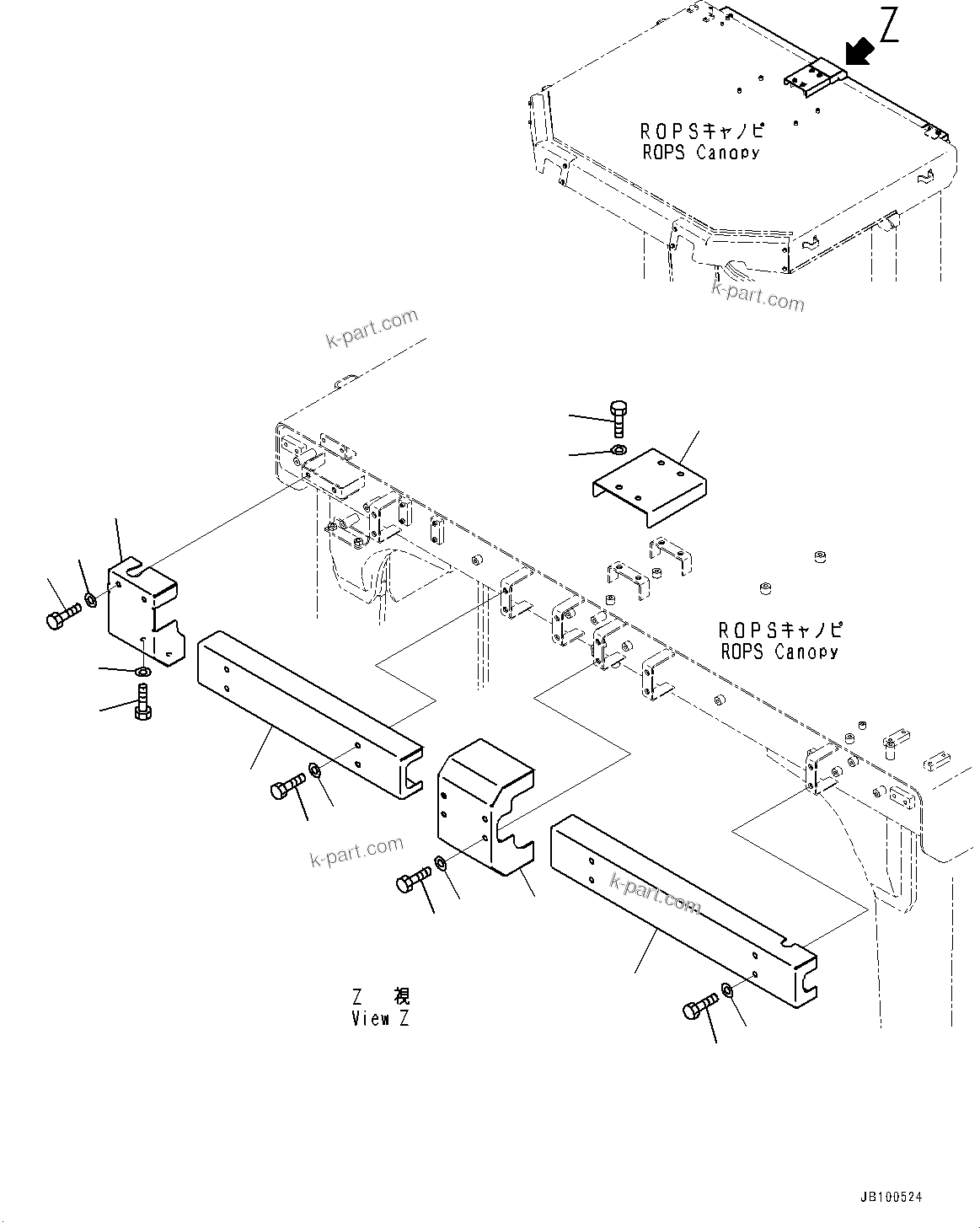 Z

ROPSキャノピ
ROPS Canopy

k-part.com

k-part.com

ROPSキャノピ
ROPS Canopy

k-part.com

k-part.com

Z 視
View Z

JB100524