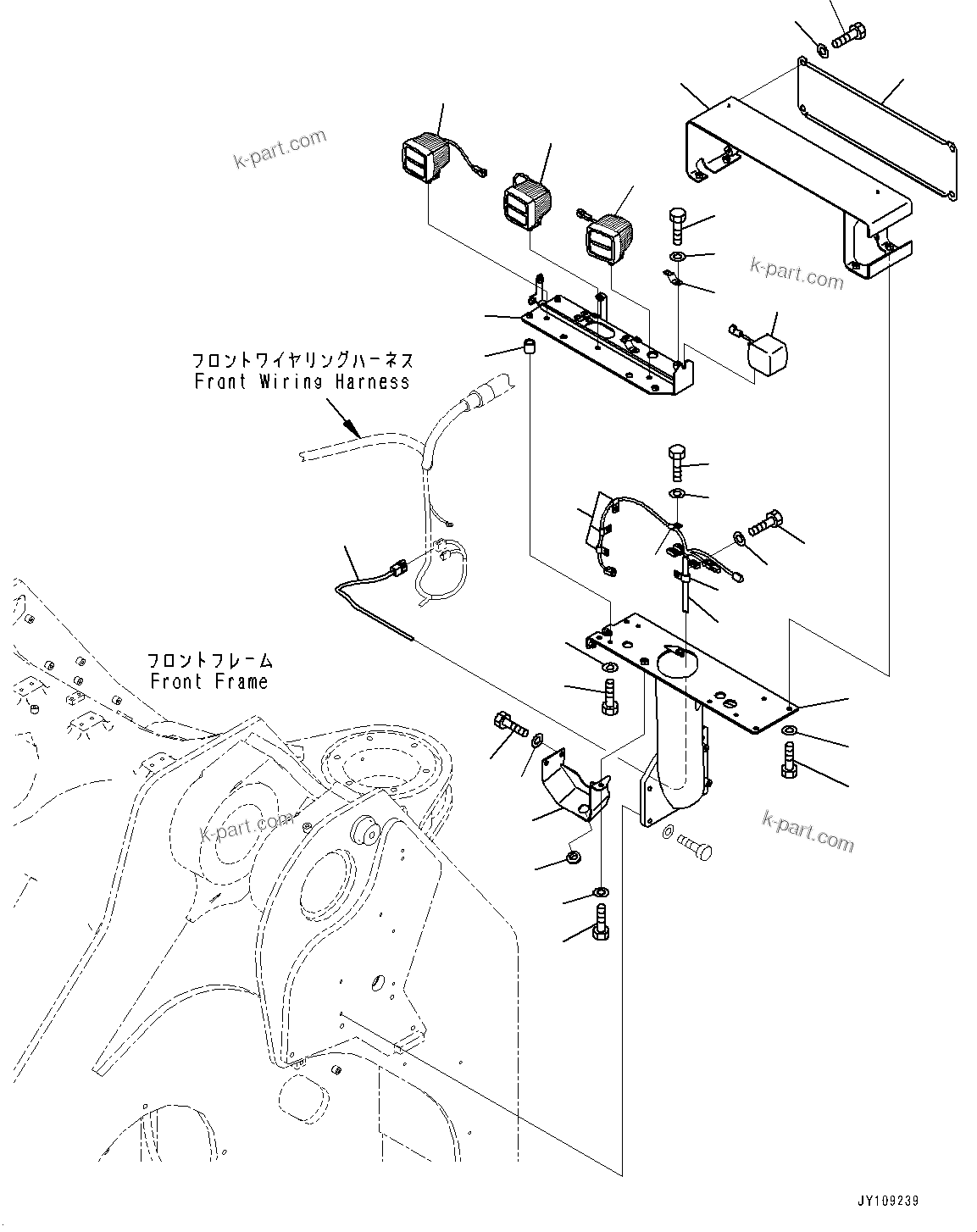 k-part.com

k-part.com

フロントワイヤリングハーネス
Front Wiring Harness

フロントフレーム
Front Frame

k-part.com

k-part.com

JY109239