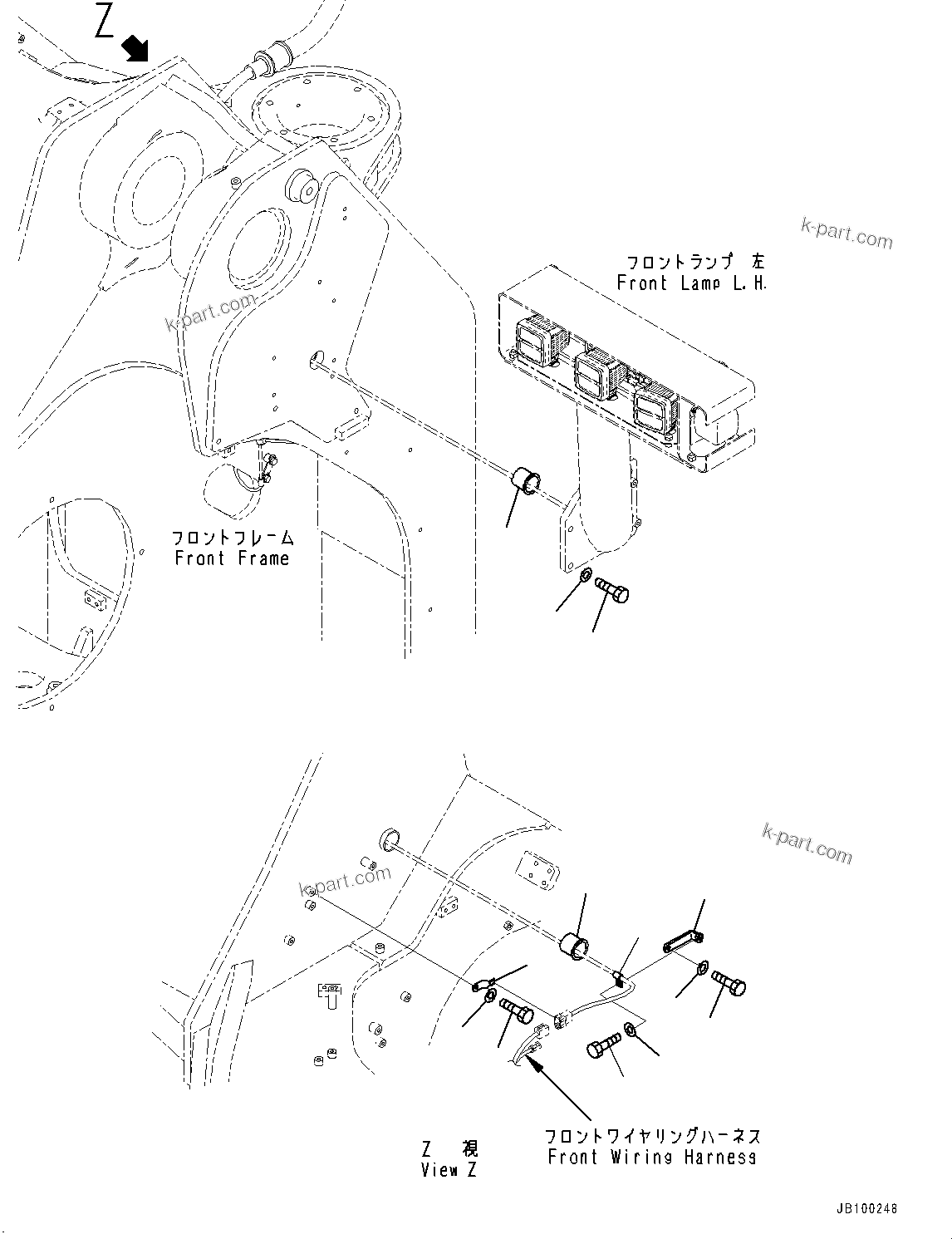 Z

k-part.com

フロントランプ 左
Front Lamp L.H.

k-part.com

フロントフレーム
Front Frame

k-part.com

k-part.com

Z 視
View Z

フロントワイヤリングハーネス
Front Wiring Harness

JB100248