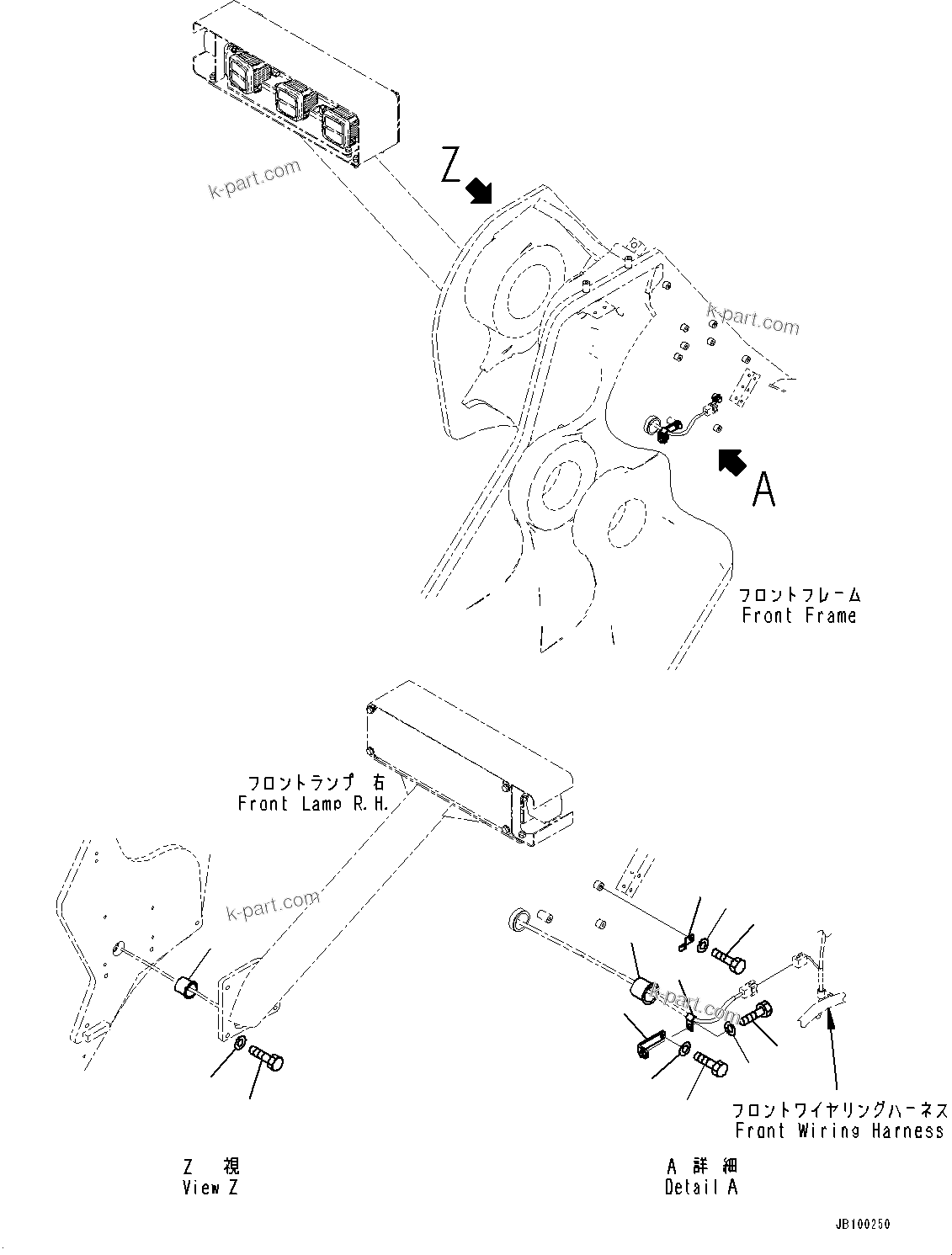 k-part.com

Z

k-part.com

A

フロントフレーム
Front Frame

フロントランプ 右
Front Lamp R.H.

k-part.com

k-part.com

フロントワイヤリングハーネス
Front Wiring Harness

Z 視
View Z

A 詳 細
Detail A

JB100250