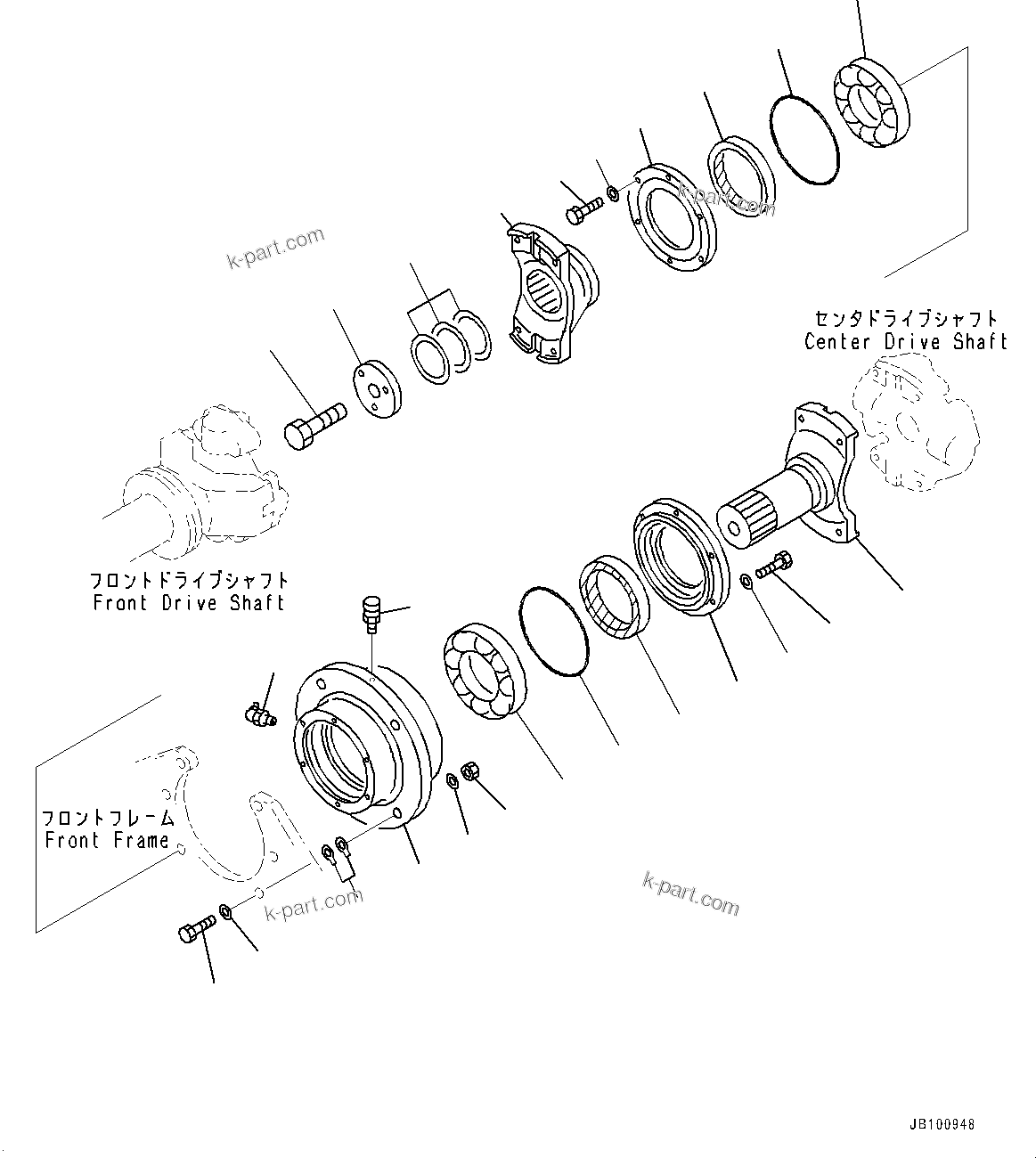 k-part.com

k-part.com

センタドライブシャフト
Center Drive Shaft

フロントドライブシャフト
Front Drive Shaft

フロントフレーム
Front Frame

k-part.com

k-part.com

JB100948