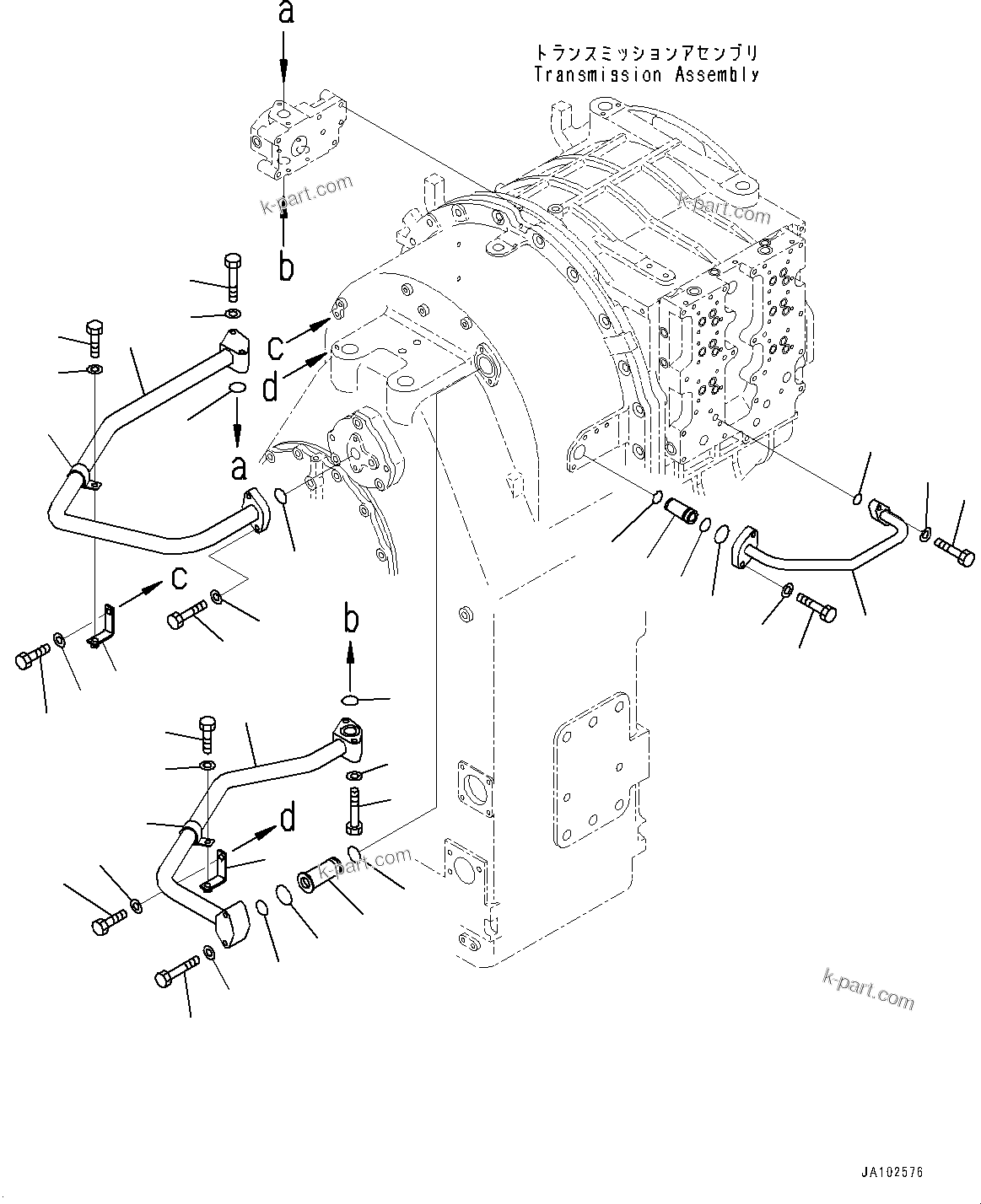 a

トランスミッションアセンブリ
Transmission Assembly

k-part.com

k-part.com

b

c

d

a

c

b

d

k-part.com

k-part.com

JA102576