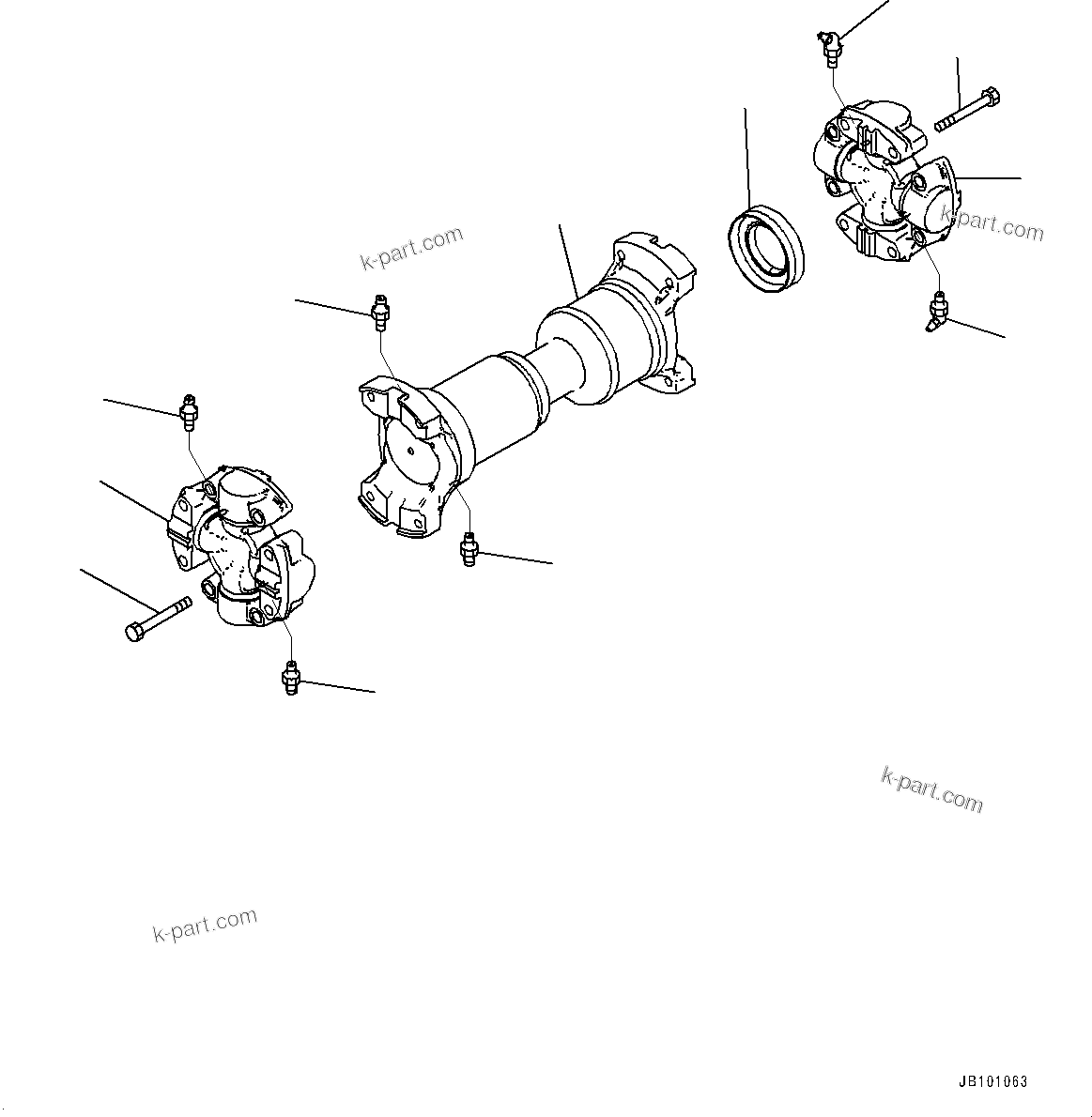 k-part.com

k-part.com

k-part.com

k-part.com

JB101063