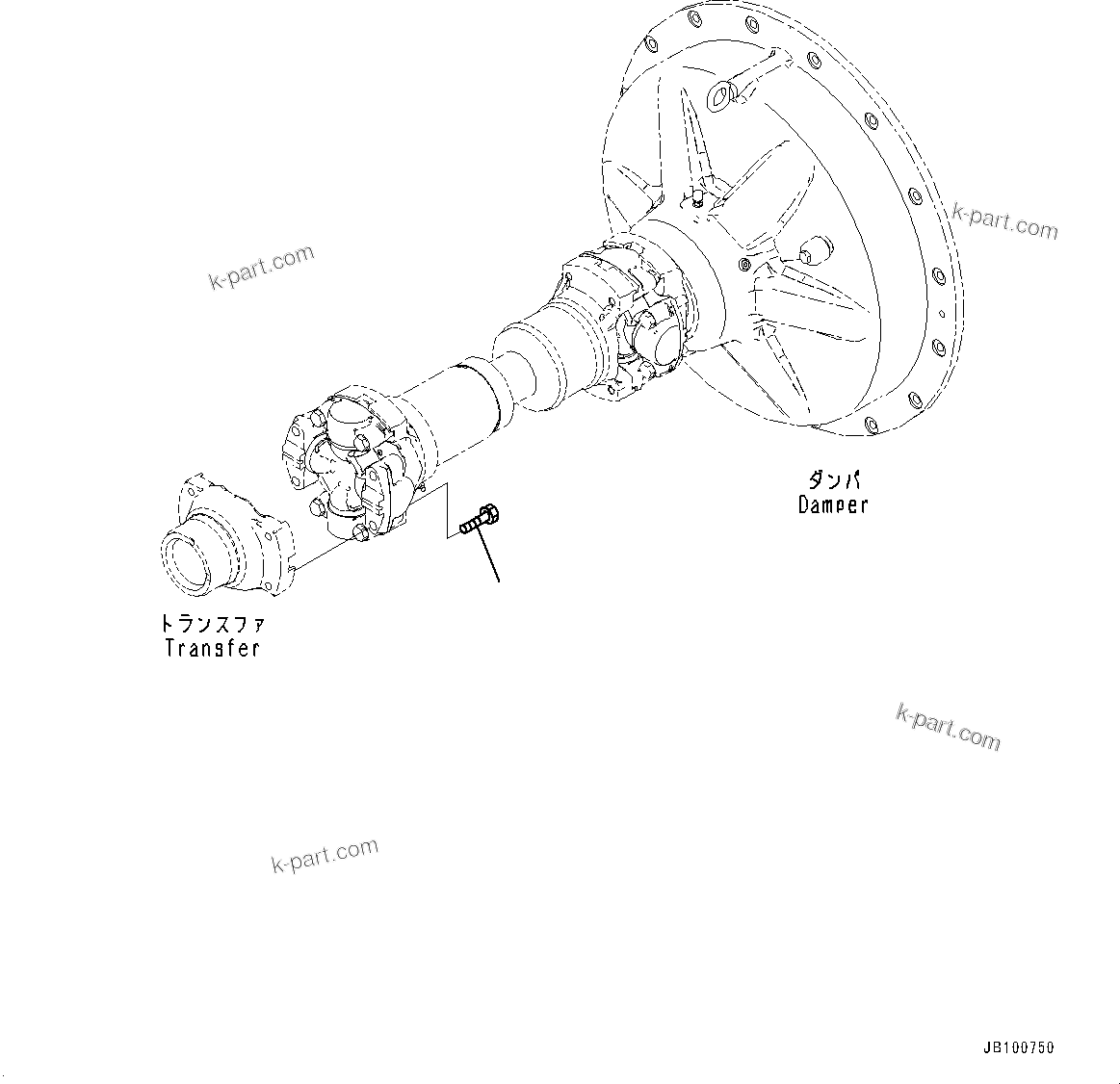 k-part.com

k-part.com

ダンパ
Damper

トランスファ
Transfer

k-part.com

k-part.com

JB100750