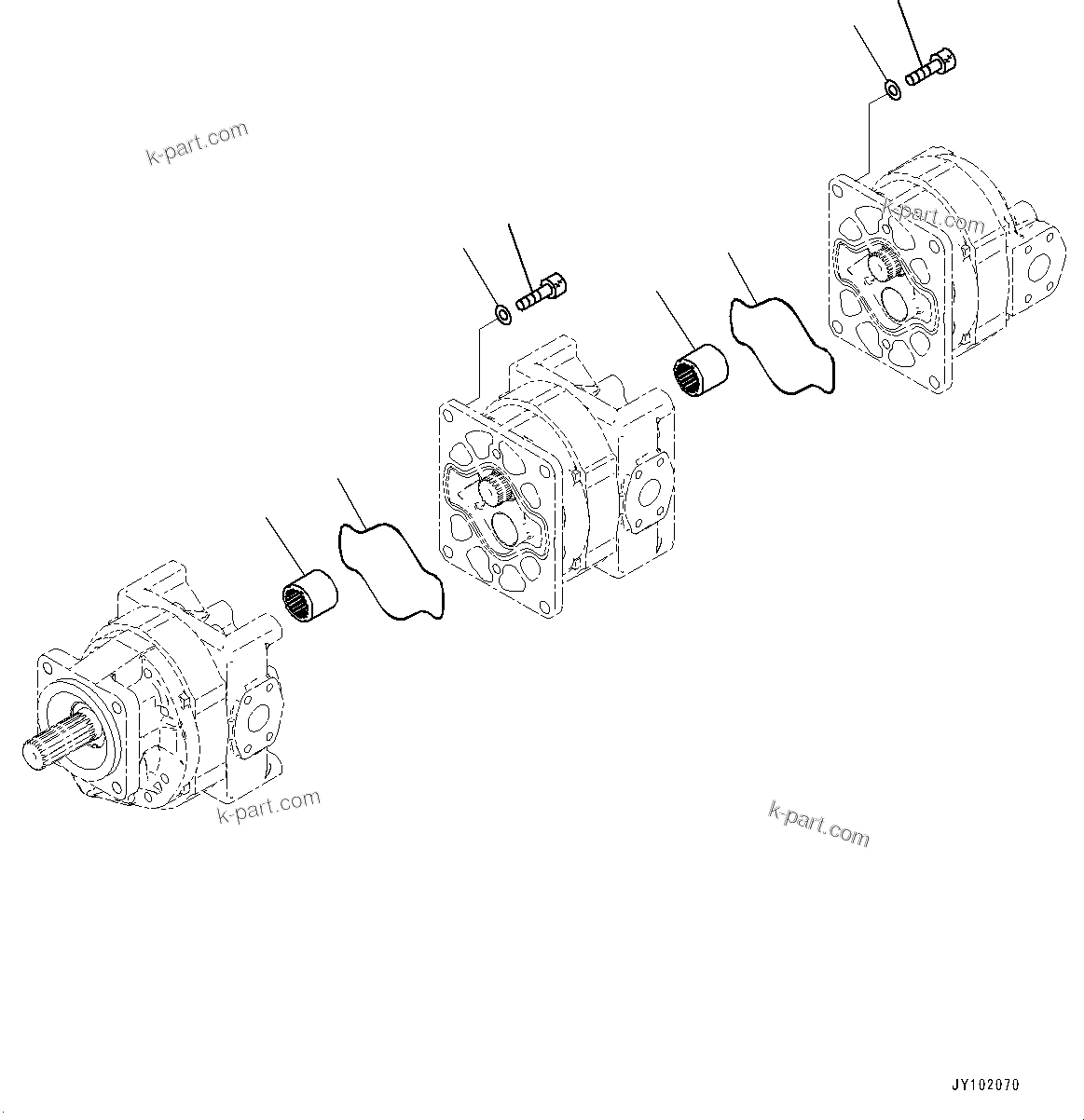 k-part.com

k-part.com

k-part.com

k-part.com

JY102070