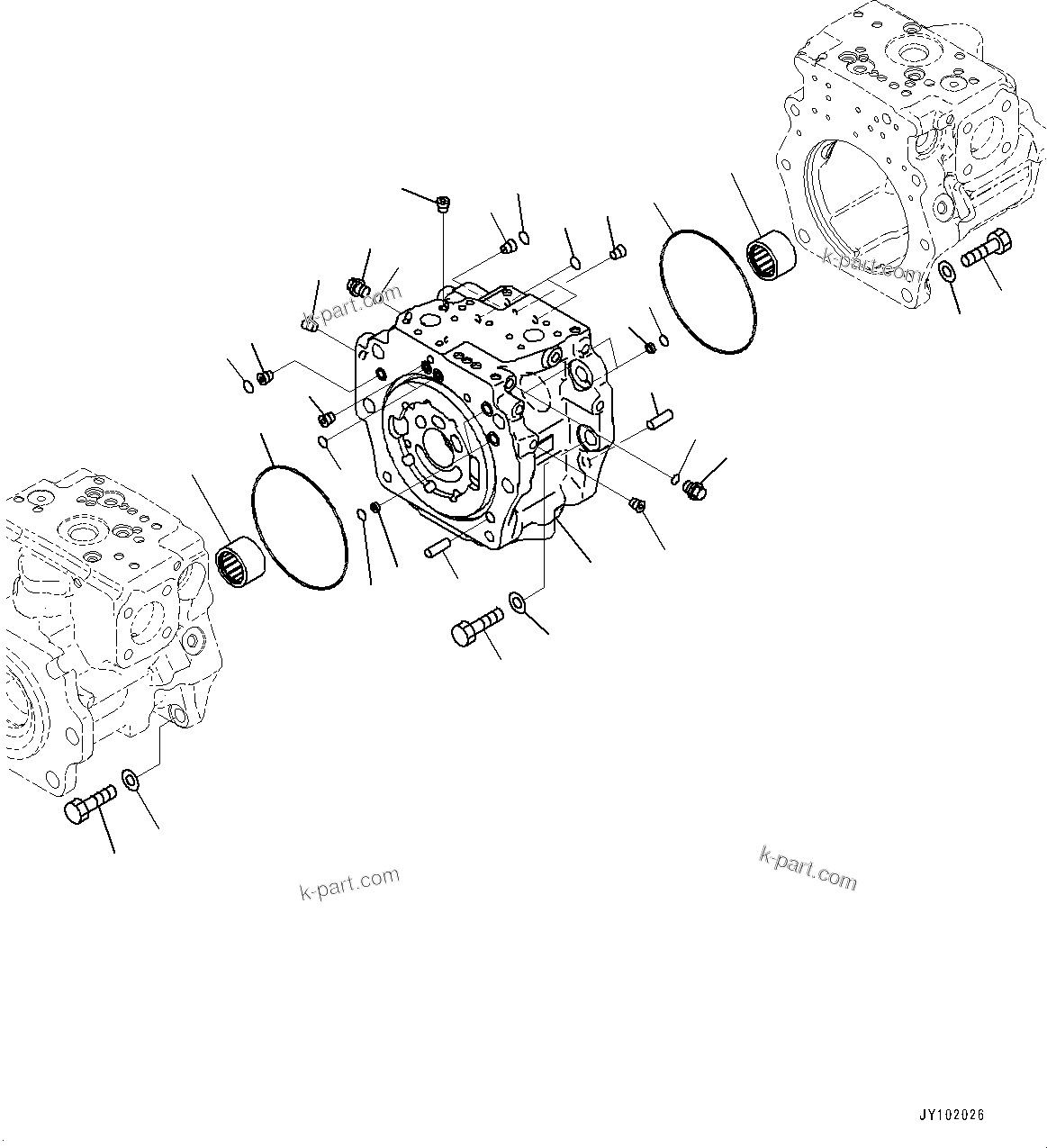 k-part.com

k-part.com

k-part.com

k-part.com

JY102026