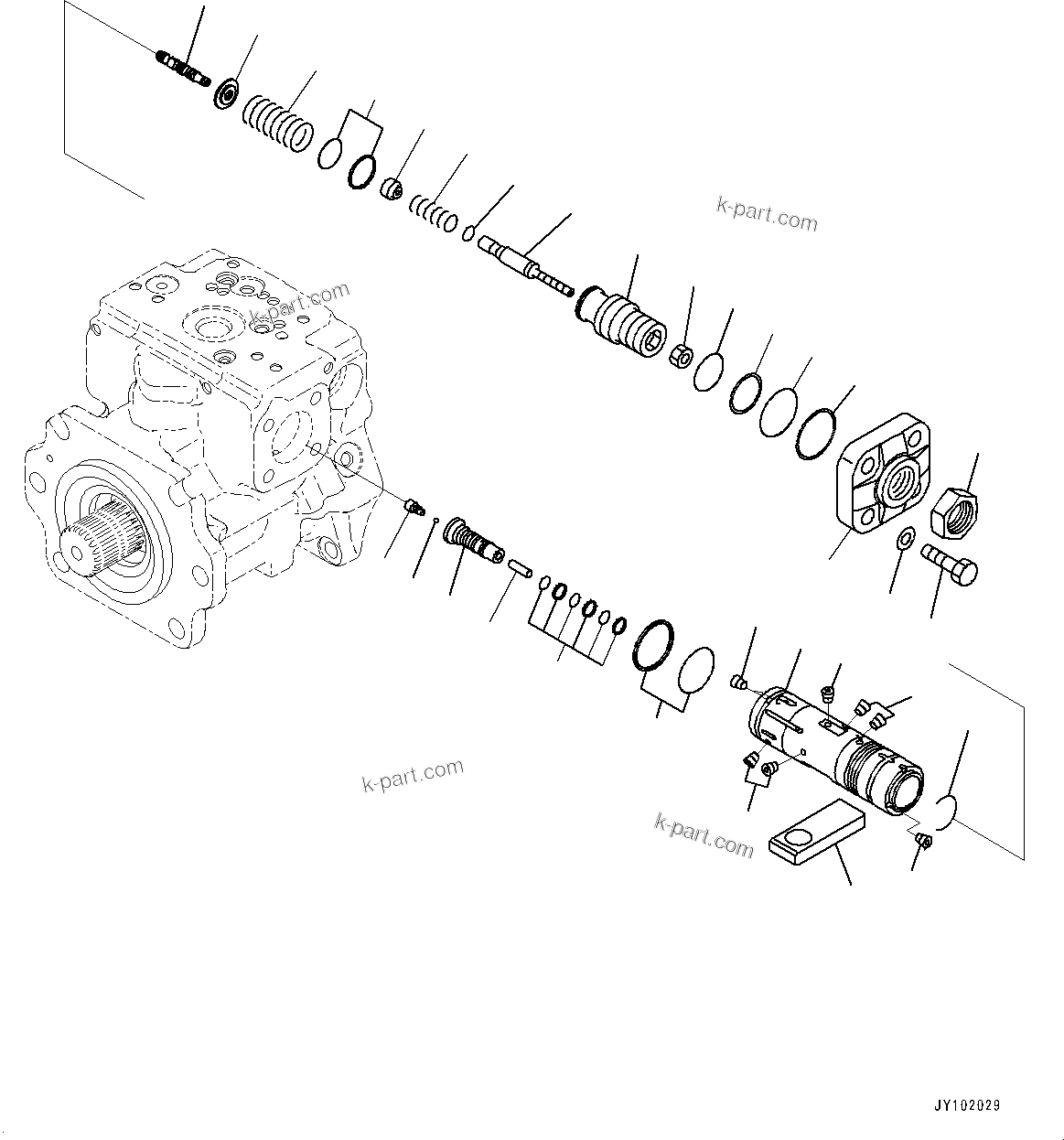 k-part.com

k-part.com

k-part.com

k-part.com

JY102029