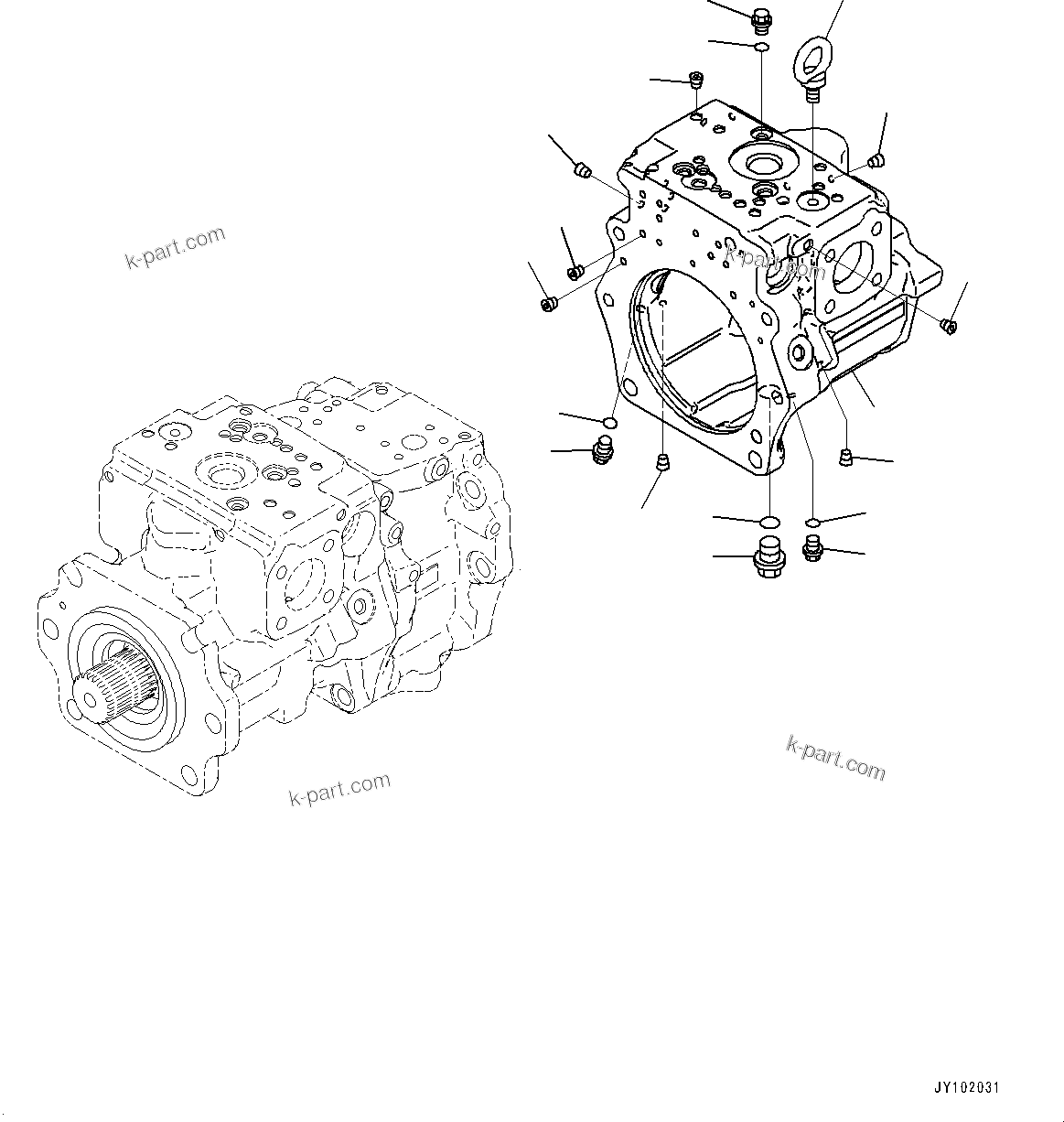 k-part.com

k-part.com

k-part.com

k-part.com

JY102031