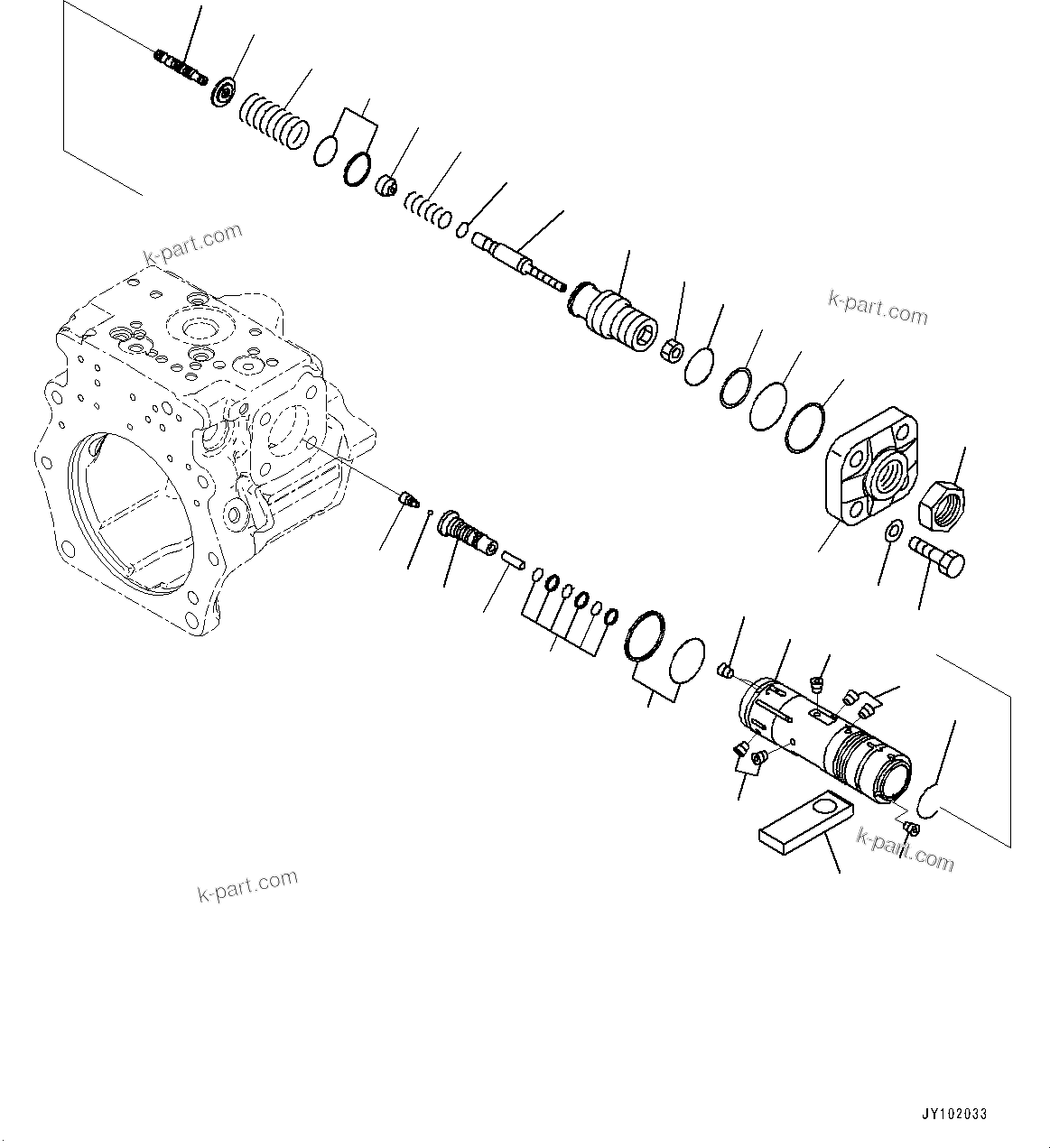 k-part.com

k-part.com

k-part.com

k-part.com

JY102033