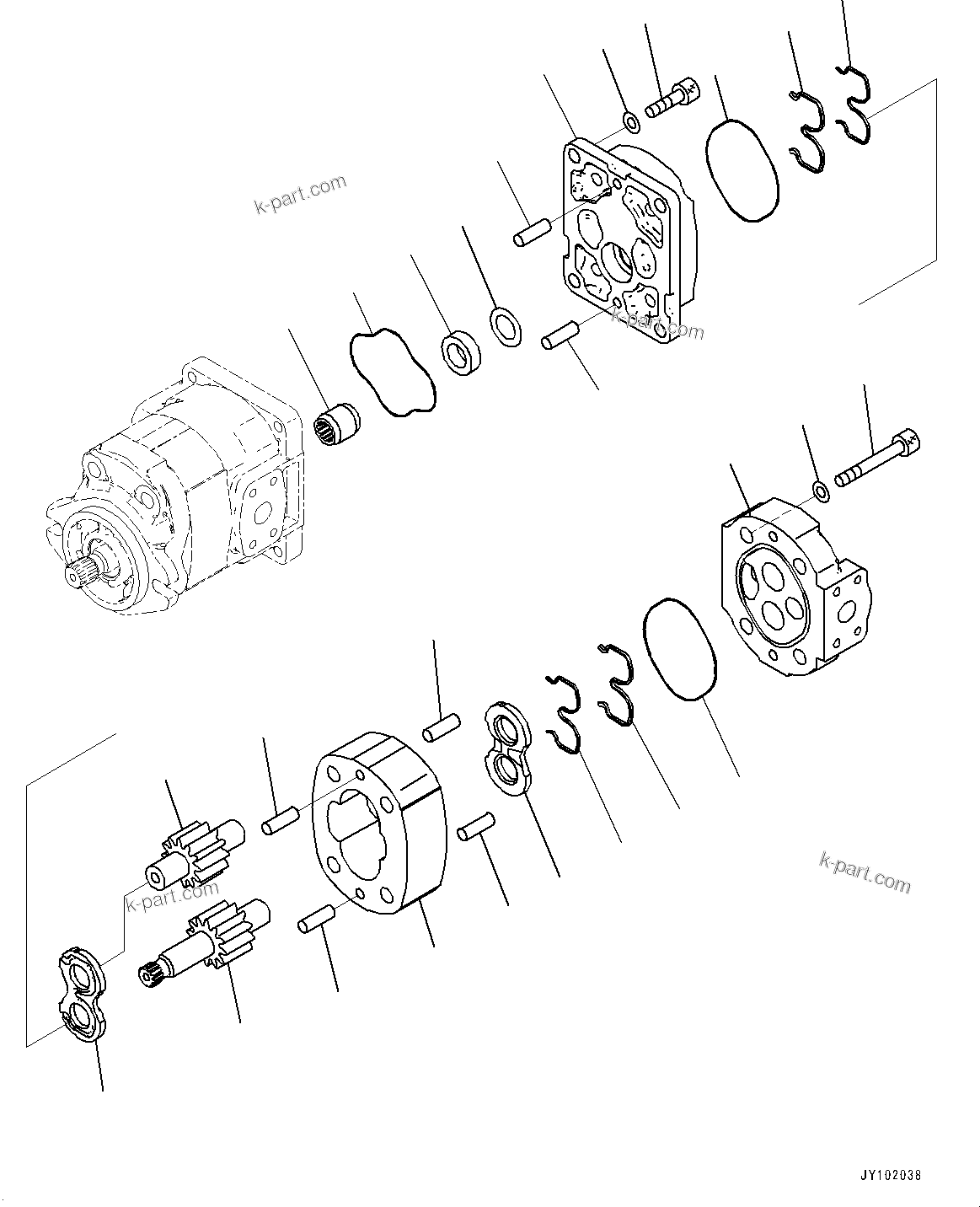 k-part.com

k-part.com

k-part.com

k-part.com

JY102038