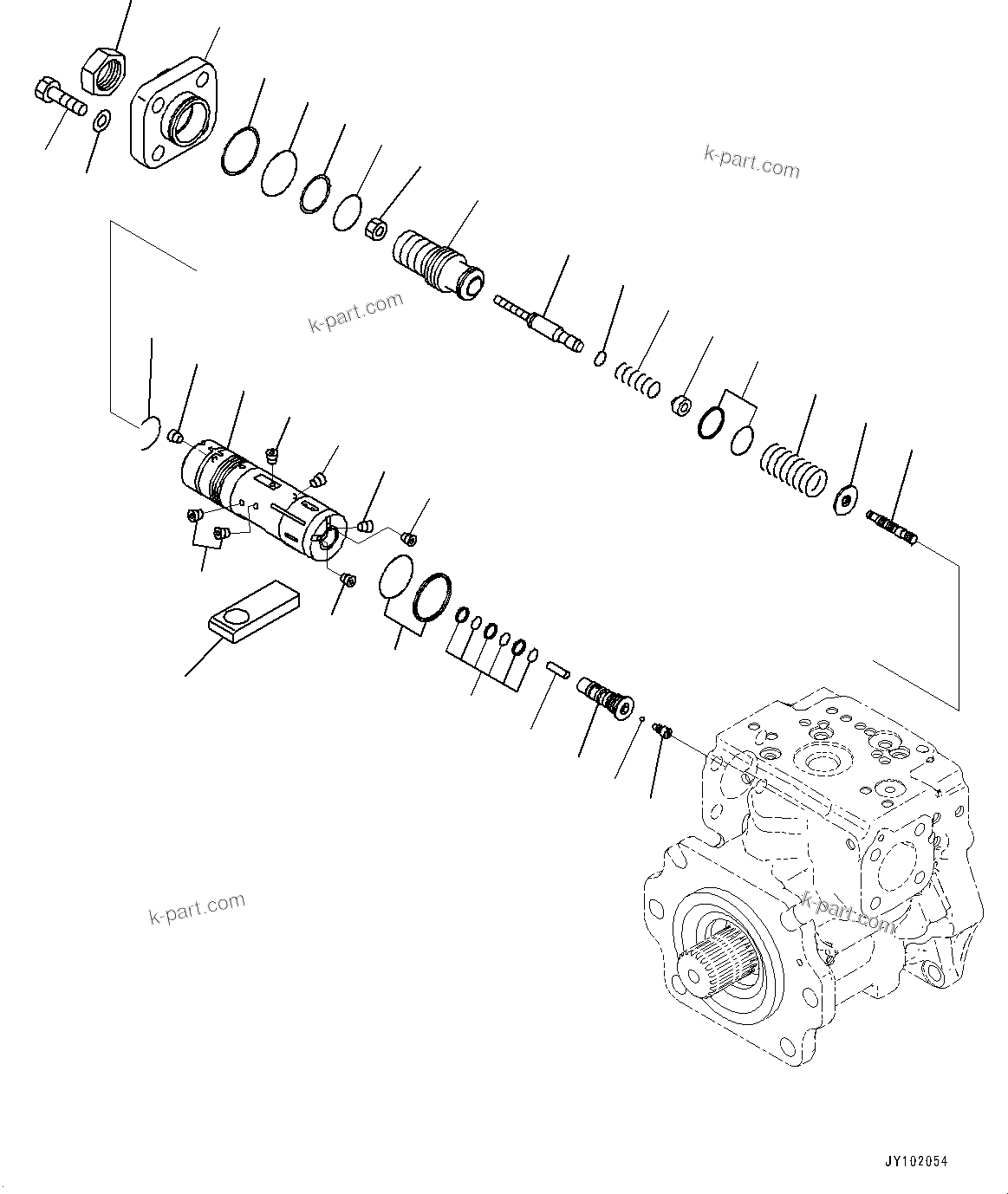 k-part.com

k-part.com

k-part.com

k-part.com

JY102054