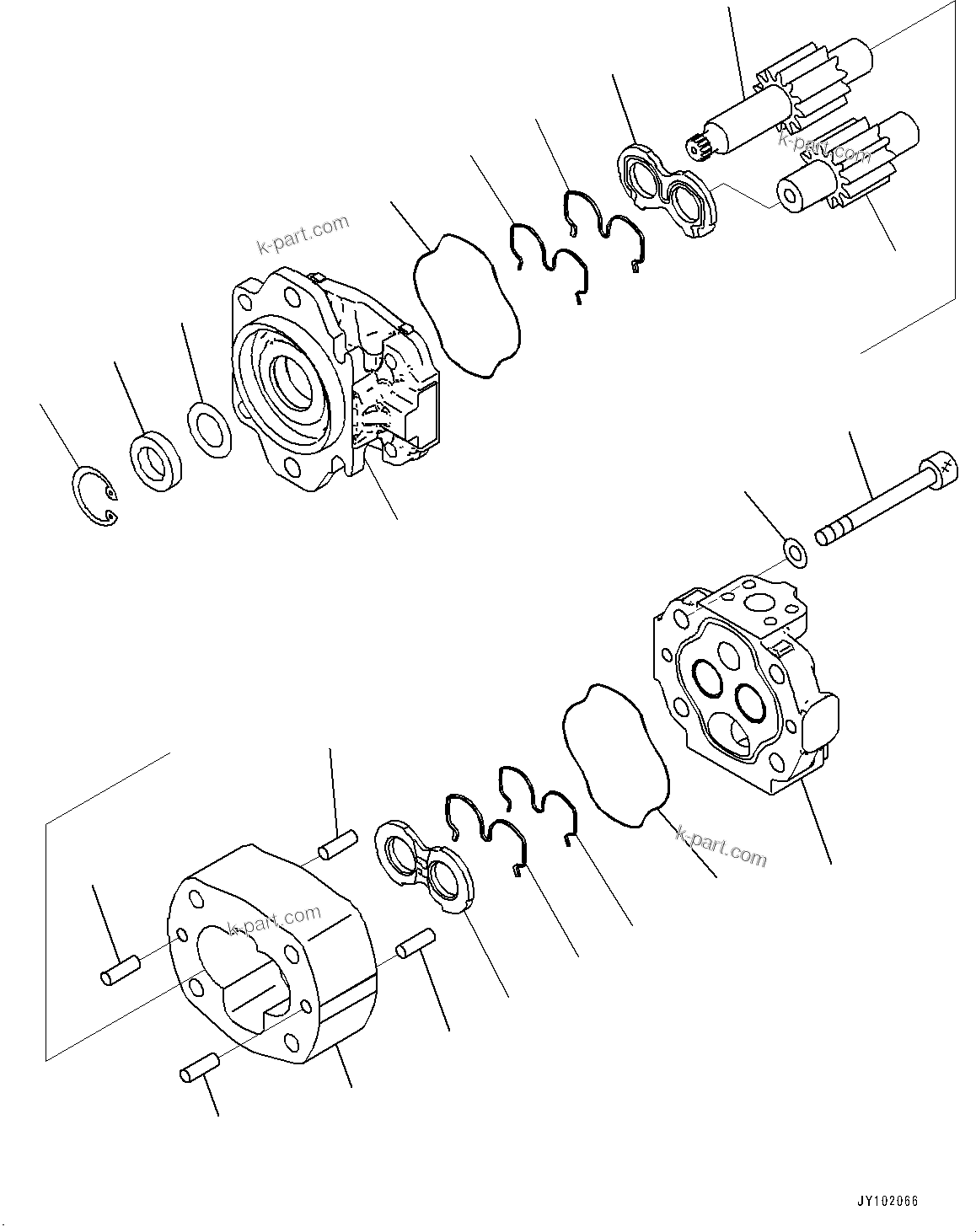 k-part.com

k-part.com

k-part.com

k-part.com

JY102066