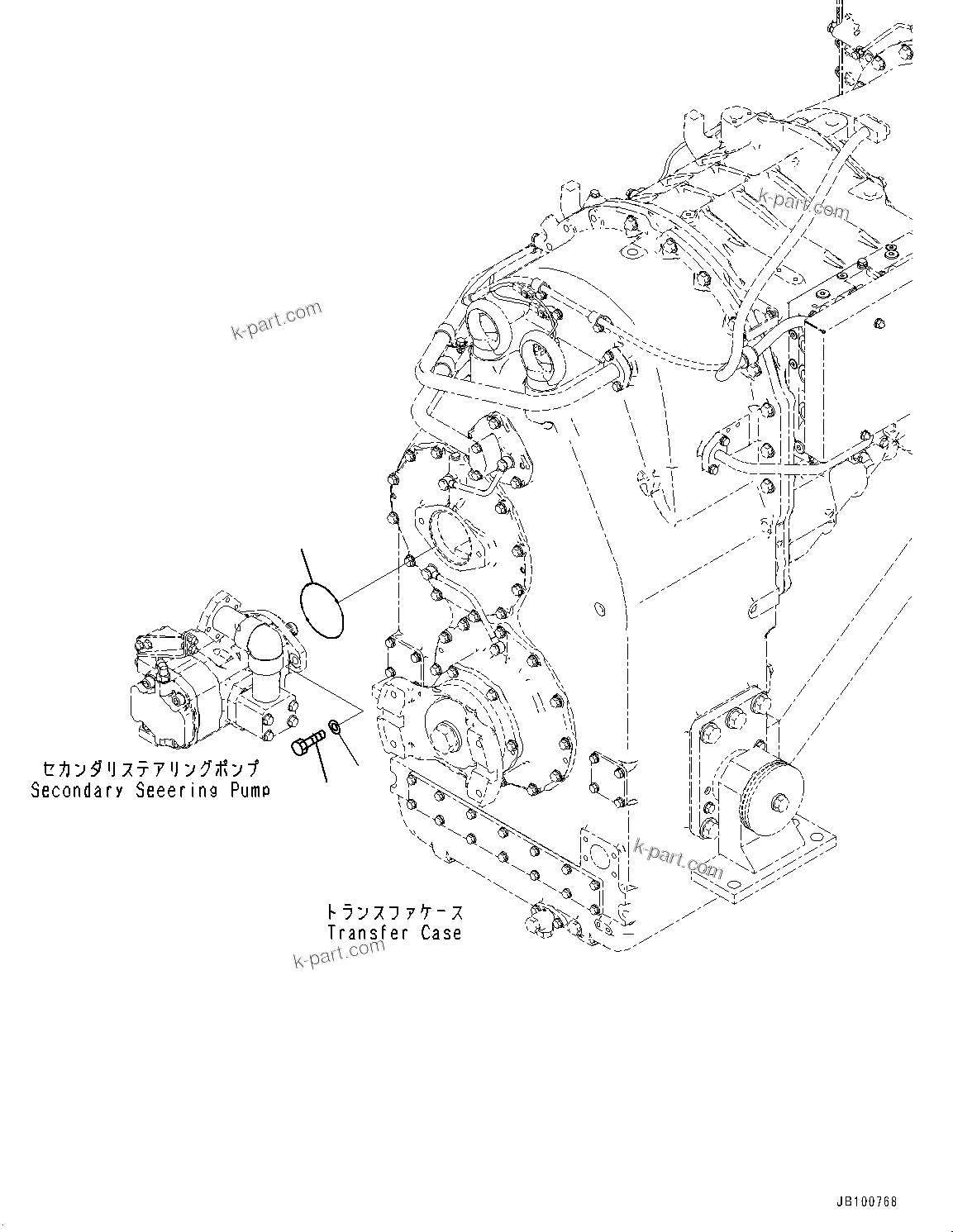 k-part.com

k-part.com

セカンダリステアリングポンプ
Secondary Seeering Pump

k-part.com

トランスファケース
Transfer Case

k-part.com

JB100768