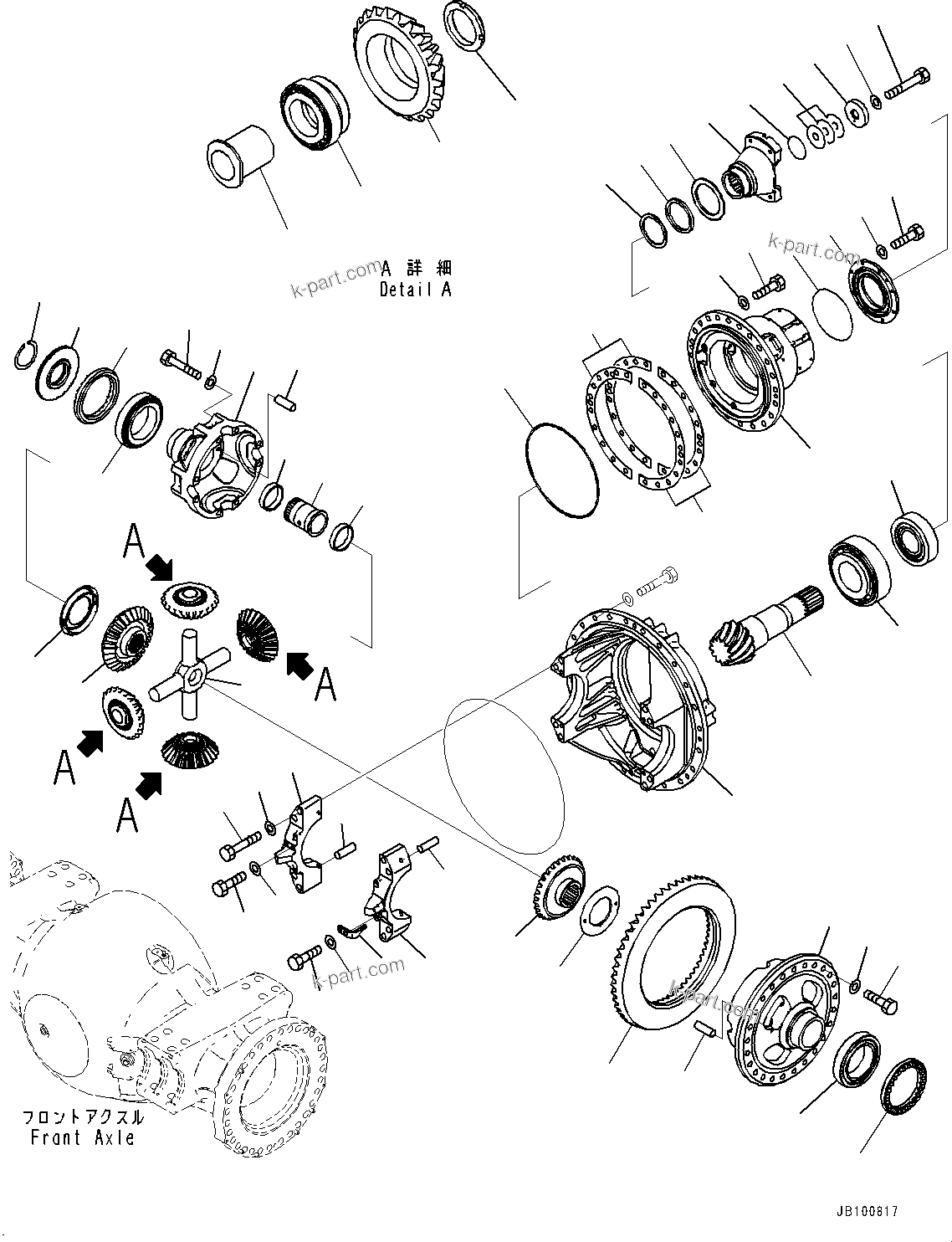 k-part.com
A 詳 細
Detail A

k-part.com

A

A

A

A

k-part.com

k-part.com

フロントアクスル
Front Axle

JB100817