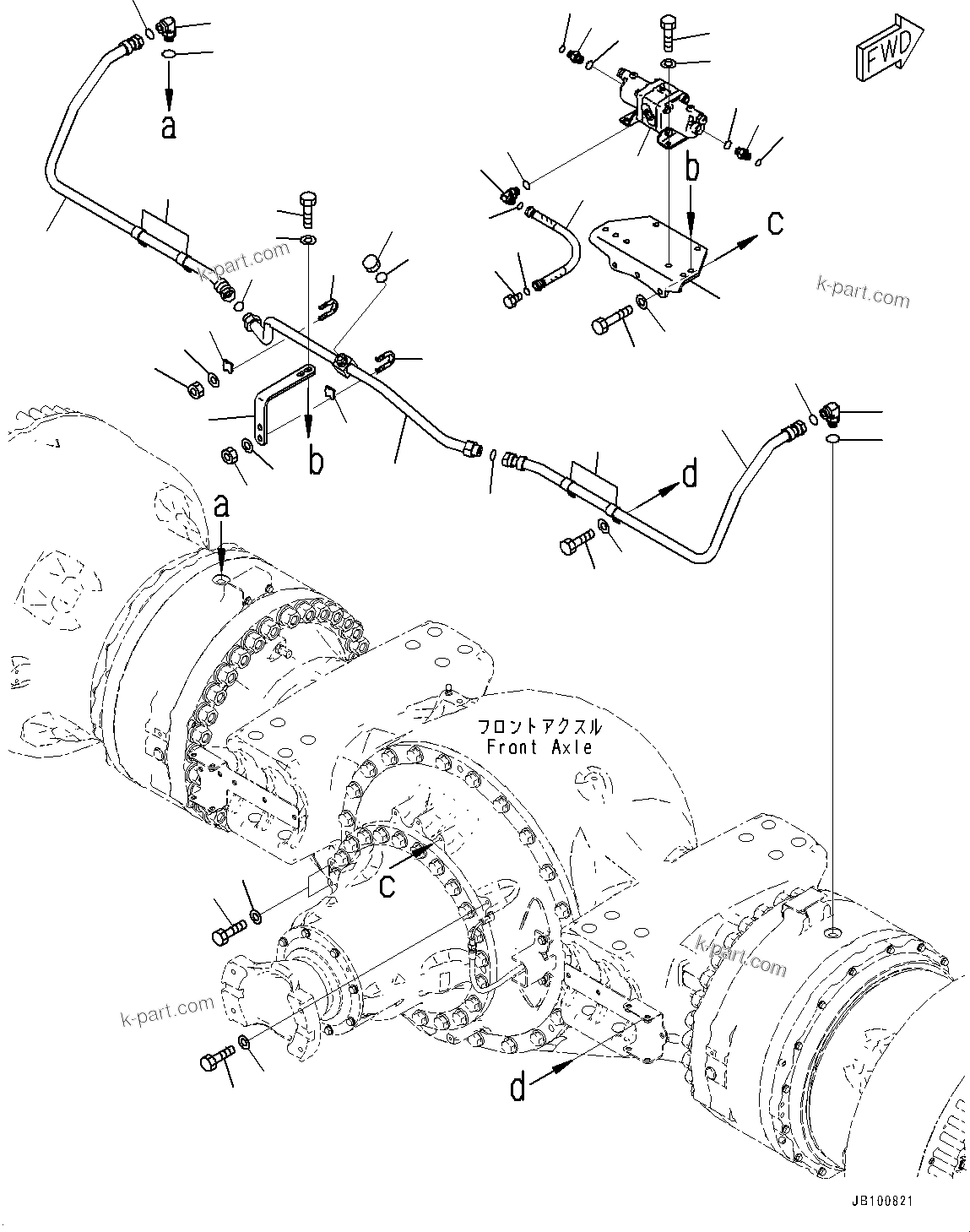 FWD

a

b

c

k-part.com

k-part.com

b

d

a

フロントアクスル
Front Axle

c

k-part.com

k-part.com

d

JB100821