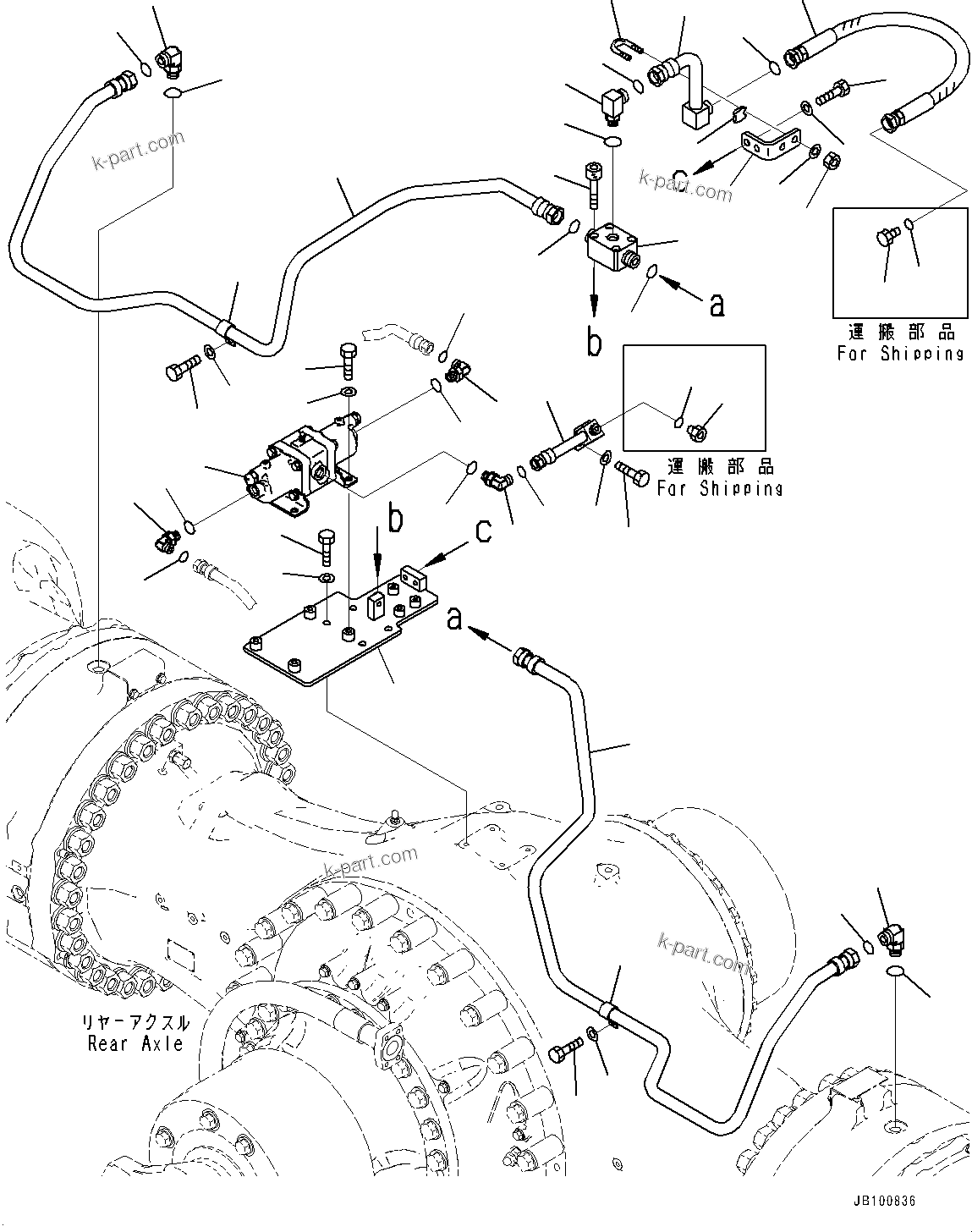 k-part.com
k-part.com
c
a
b
運搬部品
For Shipping
運搬部品
For Shipping
b
c
a
k-part.com
k-part.com
リヤーアクスル
Rear Axle
JB100836