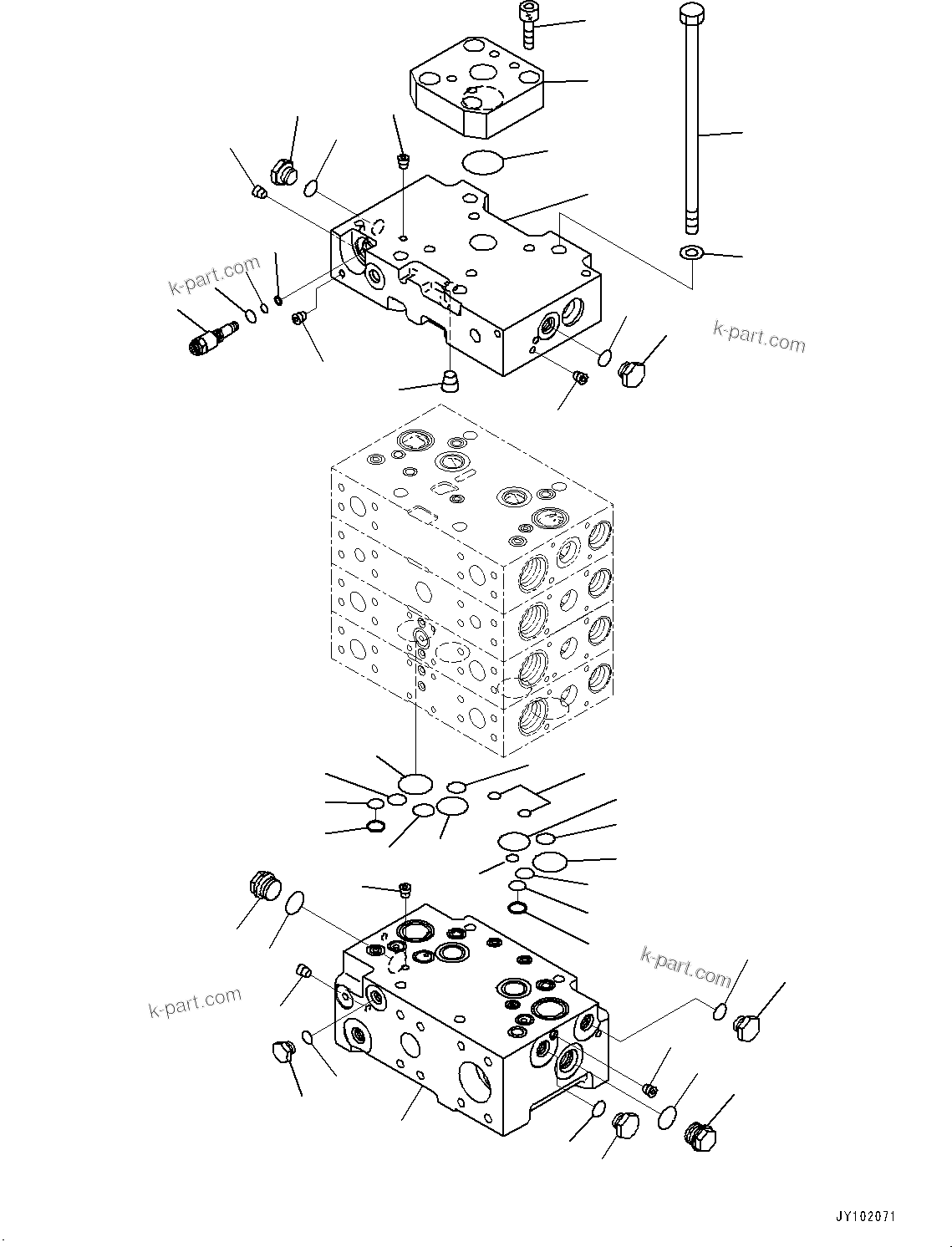 k-part.com

k-part.com

k-part.com

k-part.com

JY102071