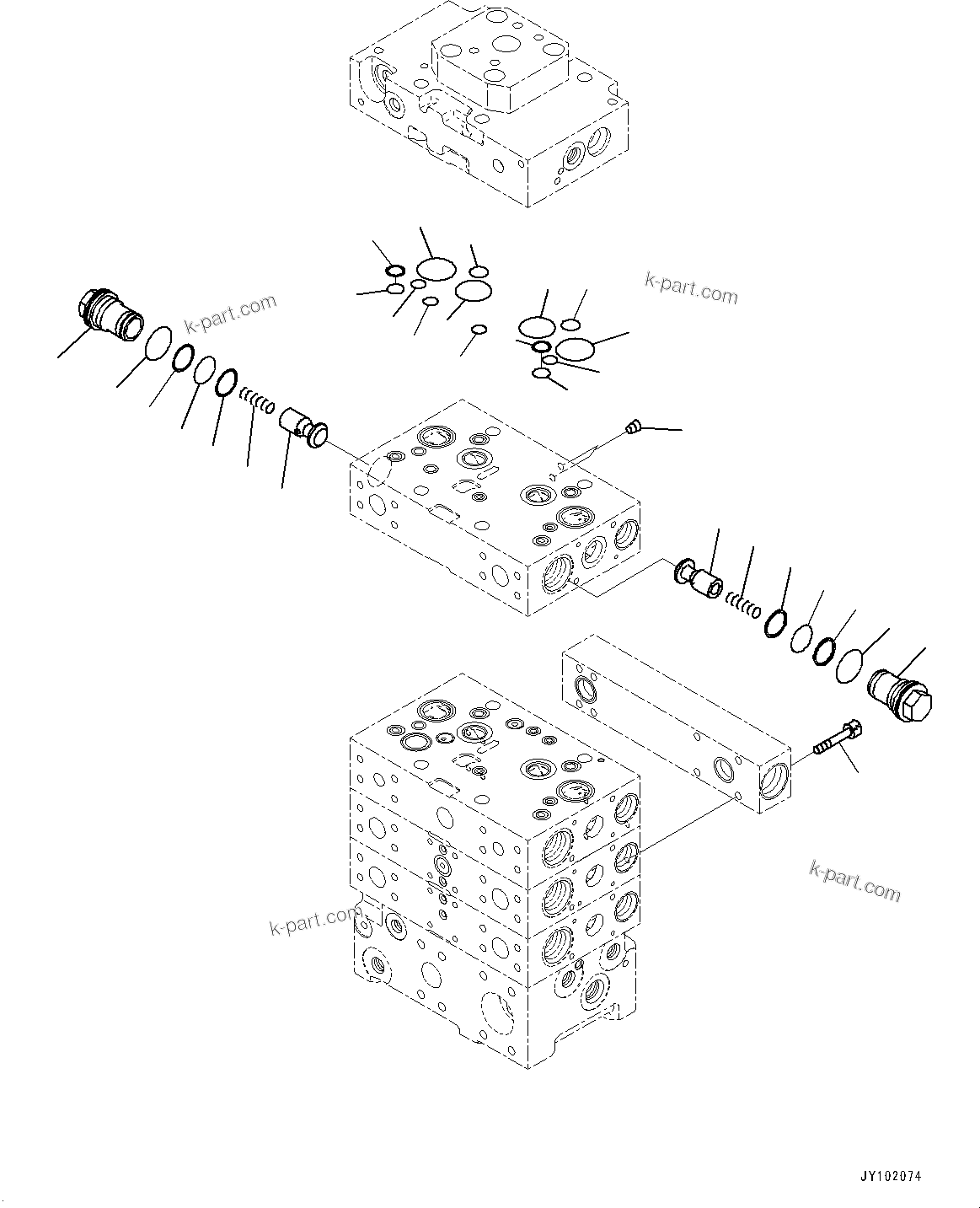 k-part.com

k-part.com

k-part.com

k-part.com

JY102074