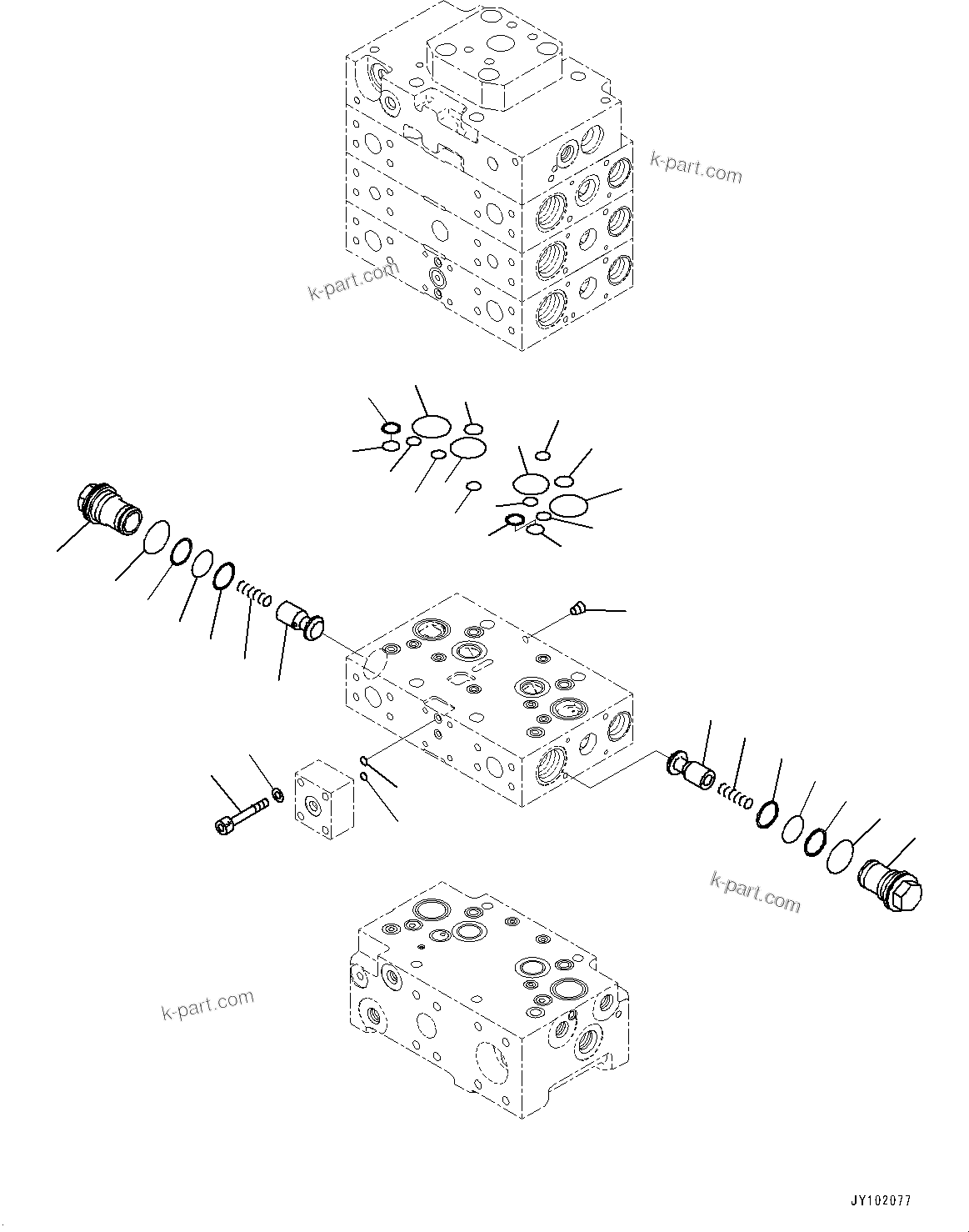 k-part.com

k-part.com

k-part.com

k-part.com

JY102077