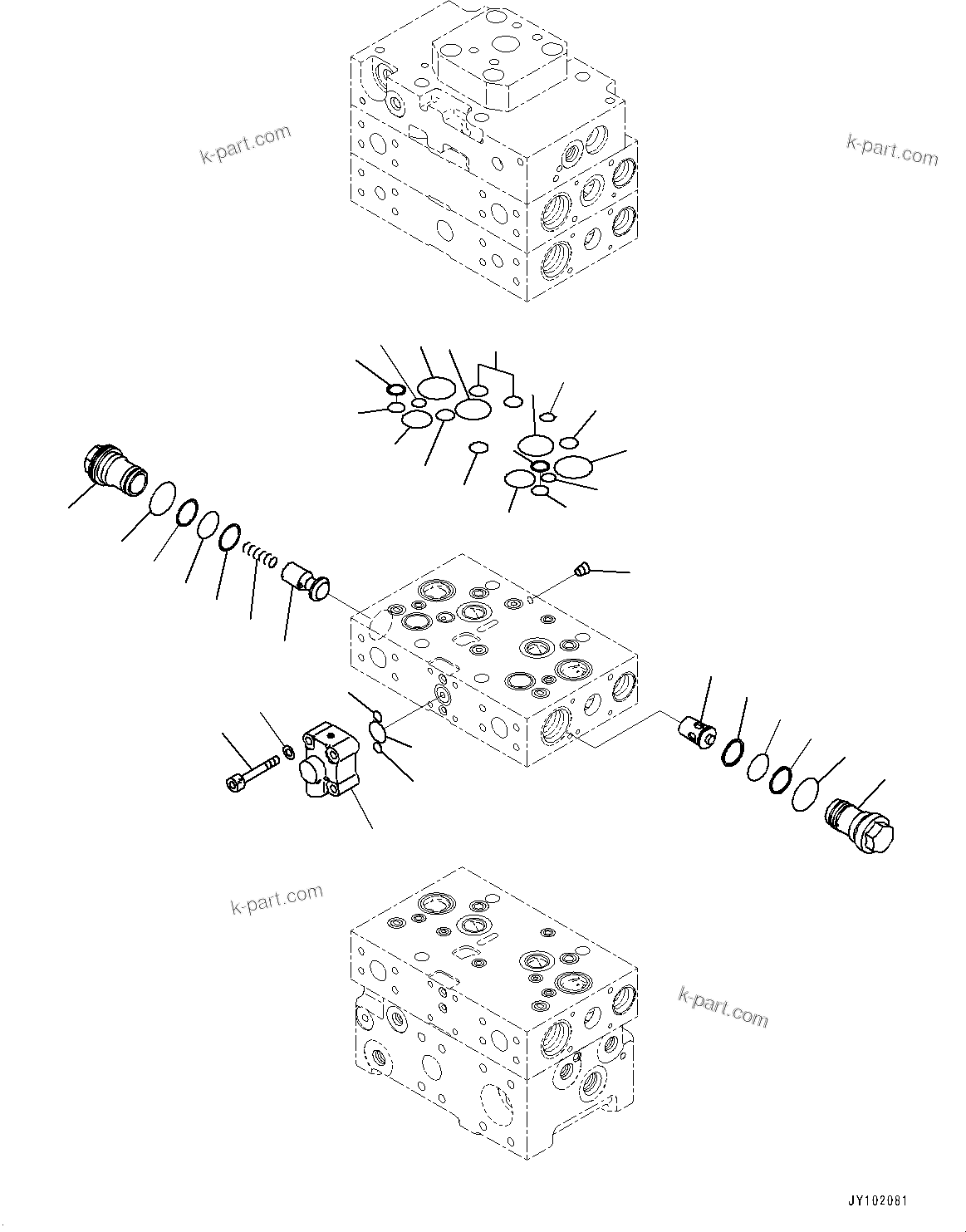 k-part.com

k-part.com

k-part.com

k-part.com

JY102081