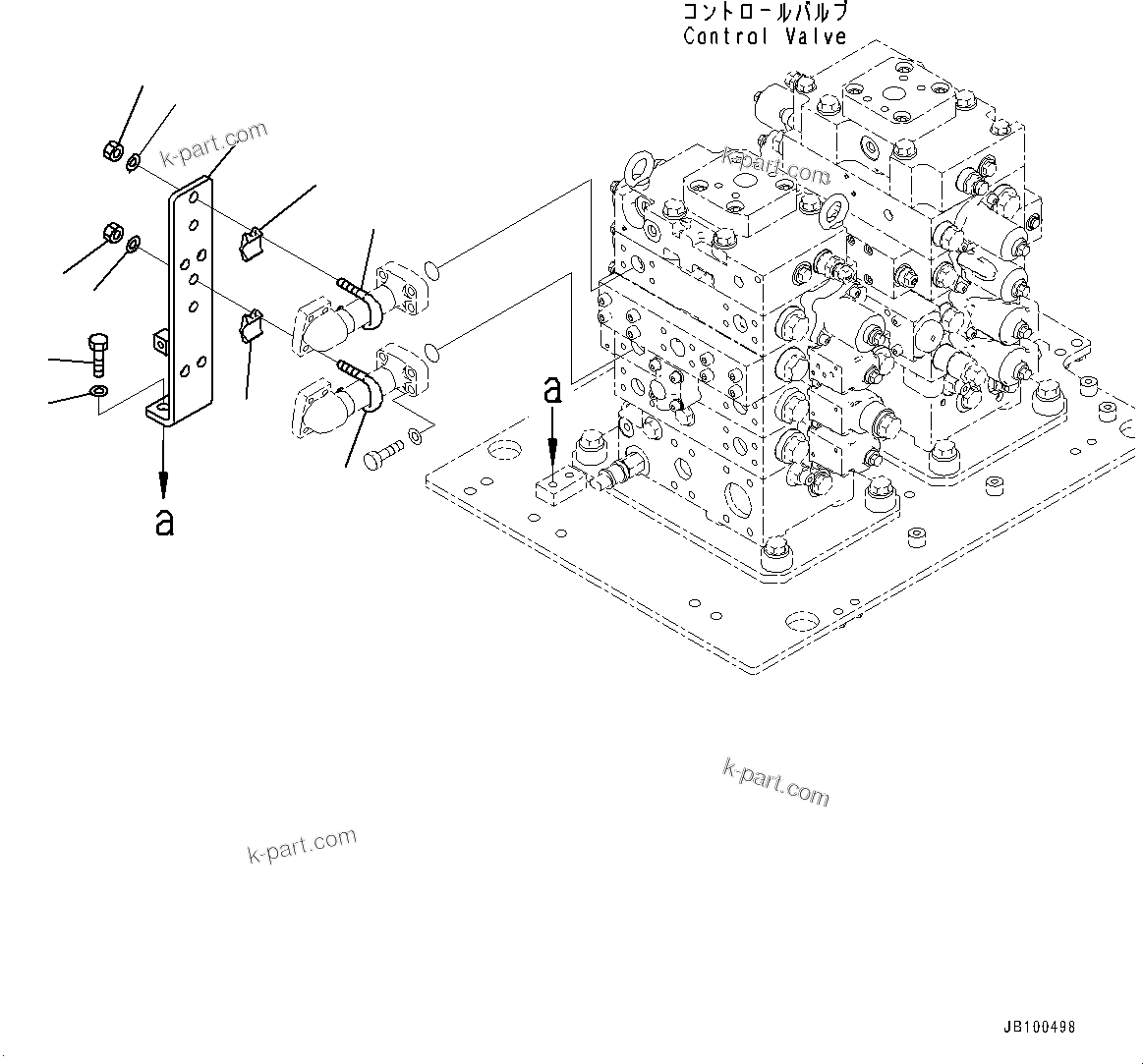 コントロールバルブ
Control Valve

k-part.com

k-part.com

a

a

k-part.com

k-part.com

JB100498