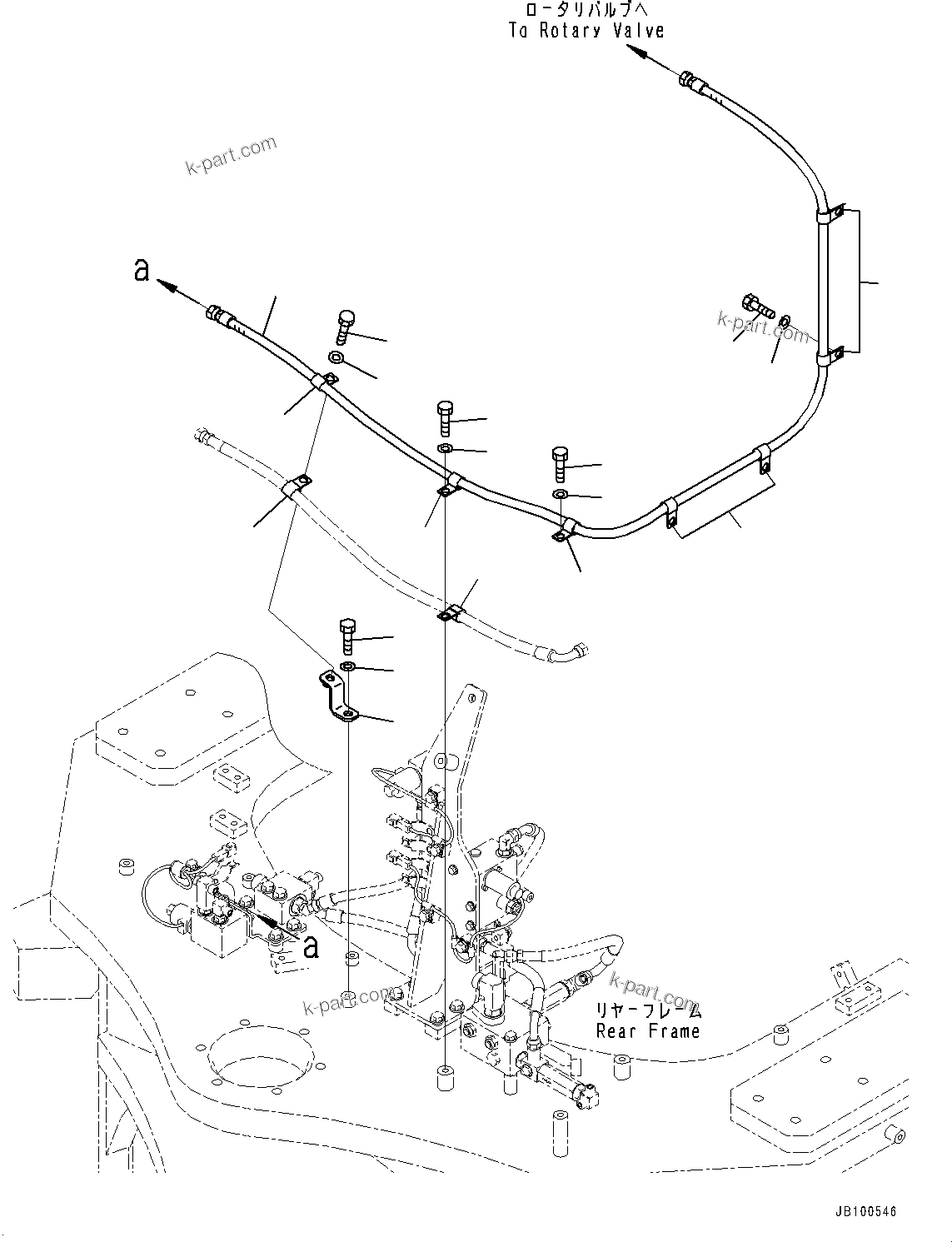 ロータリバルブへ
To Rotary Valve

k-part.com

a

k-part.com

a

k-part.com

k-part.com

リヤーフレーム
Rear Frame

JB100546