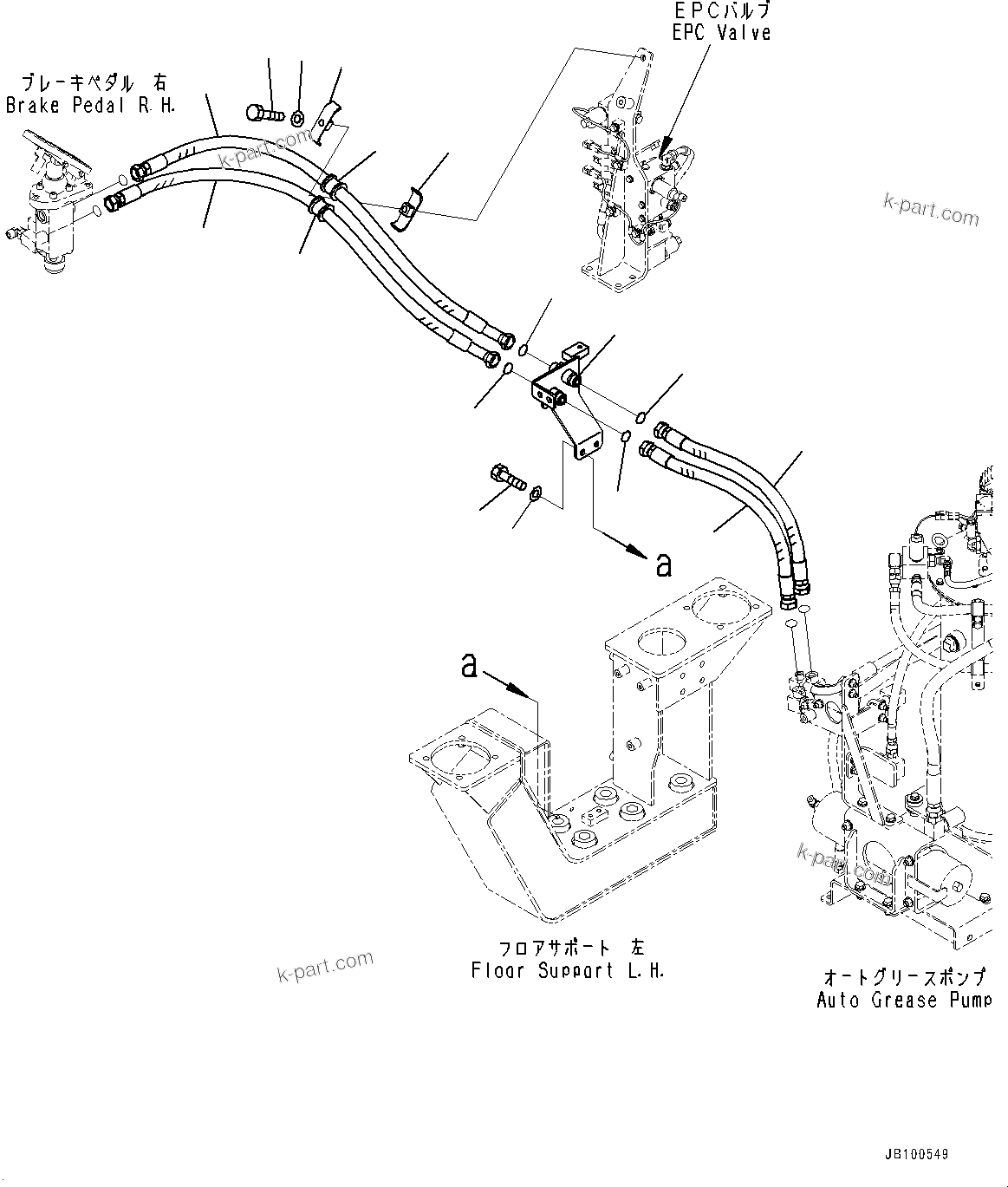 EPCバルブ
EPC Valve

ブレーキペダル 右
Brake Pedal R.H.

k-part.com

k-part.com

a

a

k-part.com

フロアサポート 左
Floor Support L.H.

k-part.com

オートグリースポンプ
Auto Grease Pump

JB100549