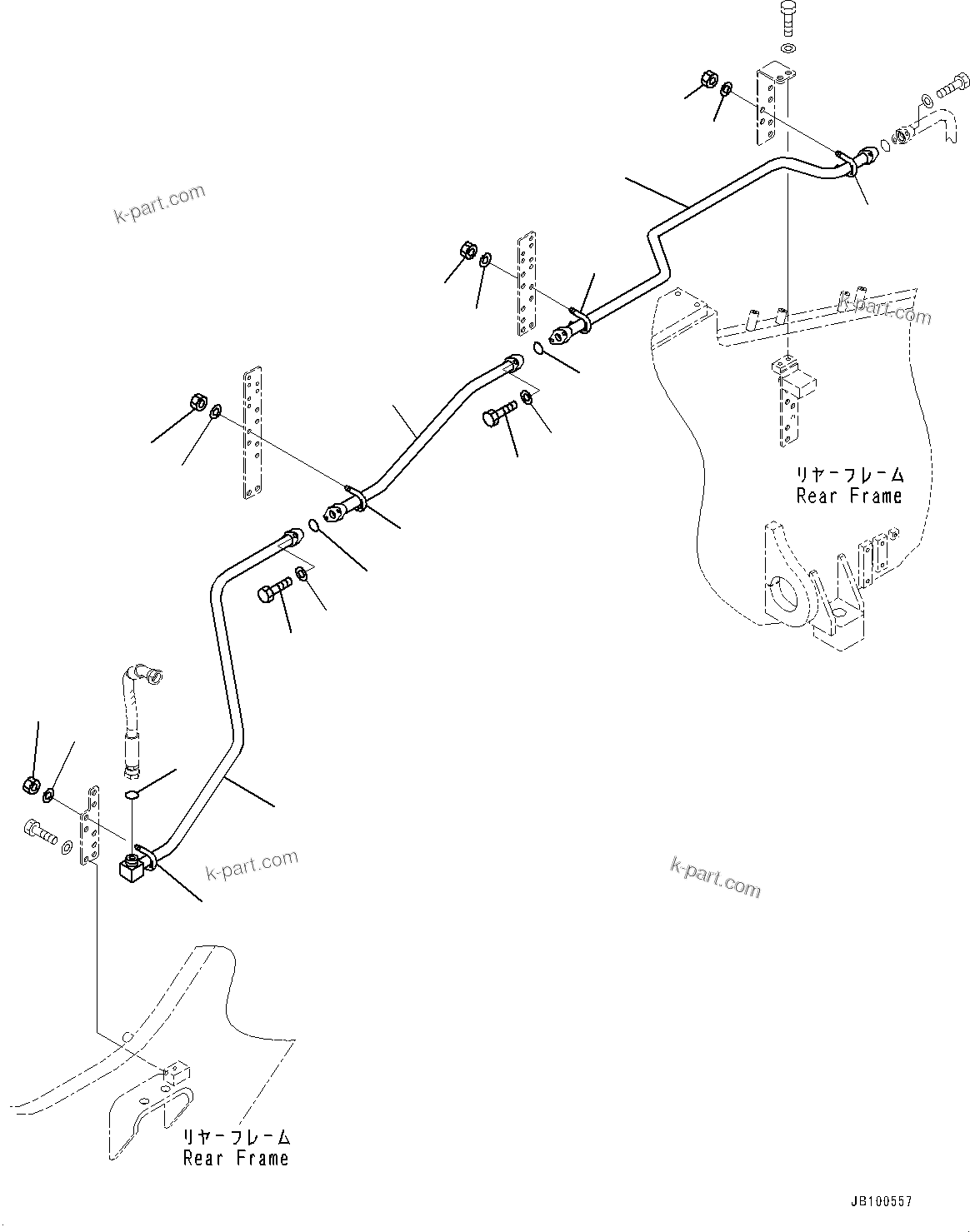 k-part.com

k-part.com

リヤーフレーム
Rear Frame

k-part.com

k-part.com

リヤーフレーム
Rear Frame

JB100557