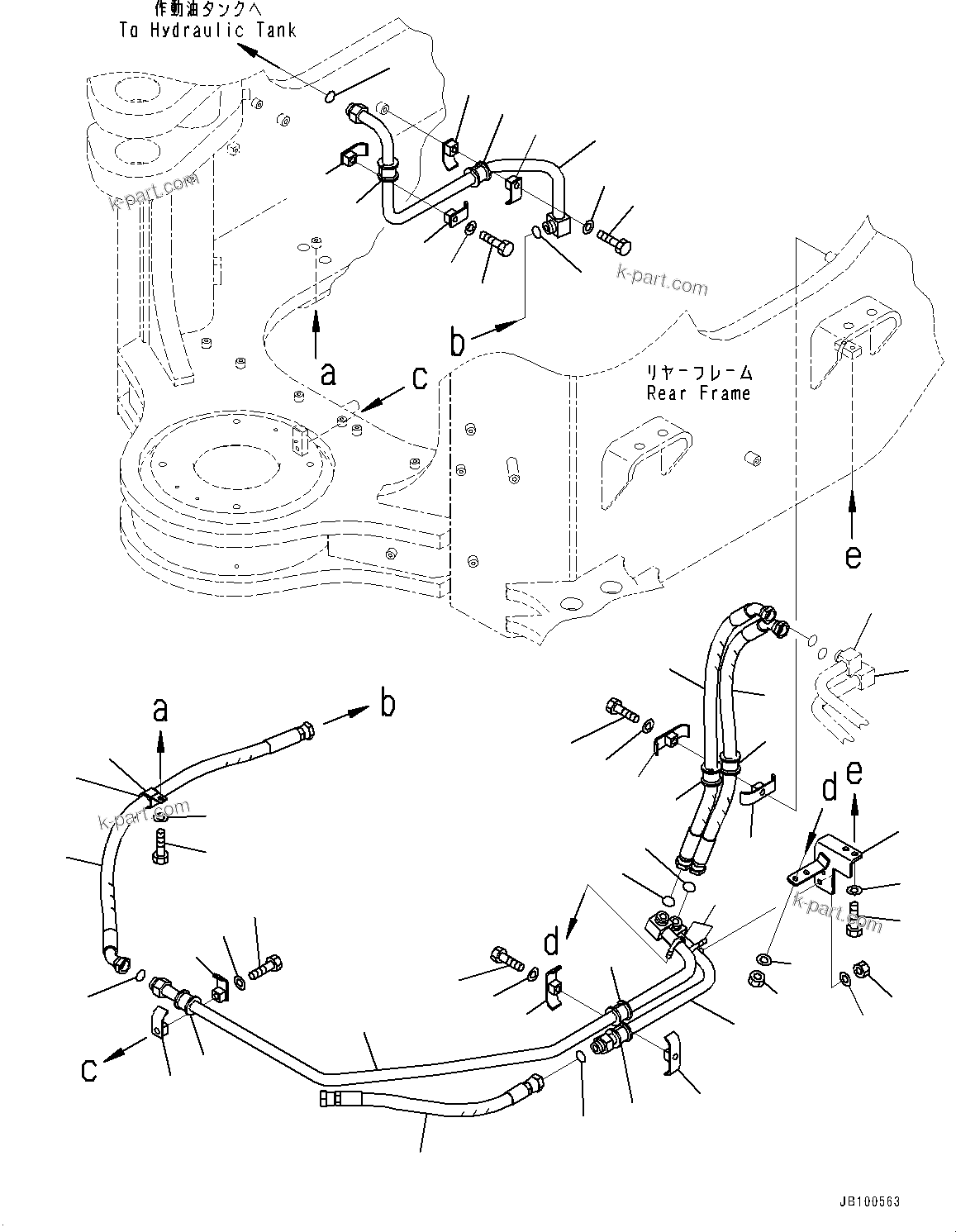 作動油タンクへ
To Hydraulic Tank

k-part.com

k-part.com

a

b

c

リヤーフレーム
Rear Frame

e

a

b

k-part.com

d

e

k-part.com

d

c

JB100563