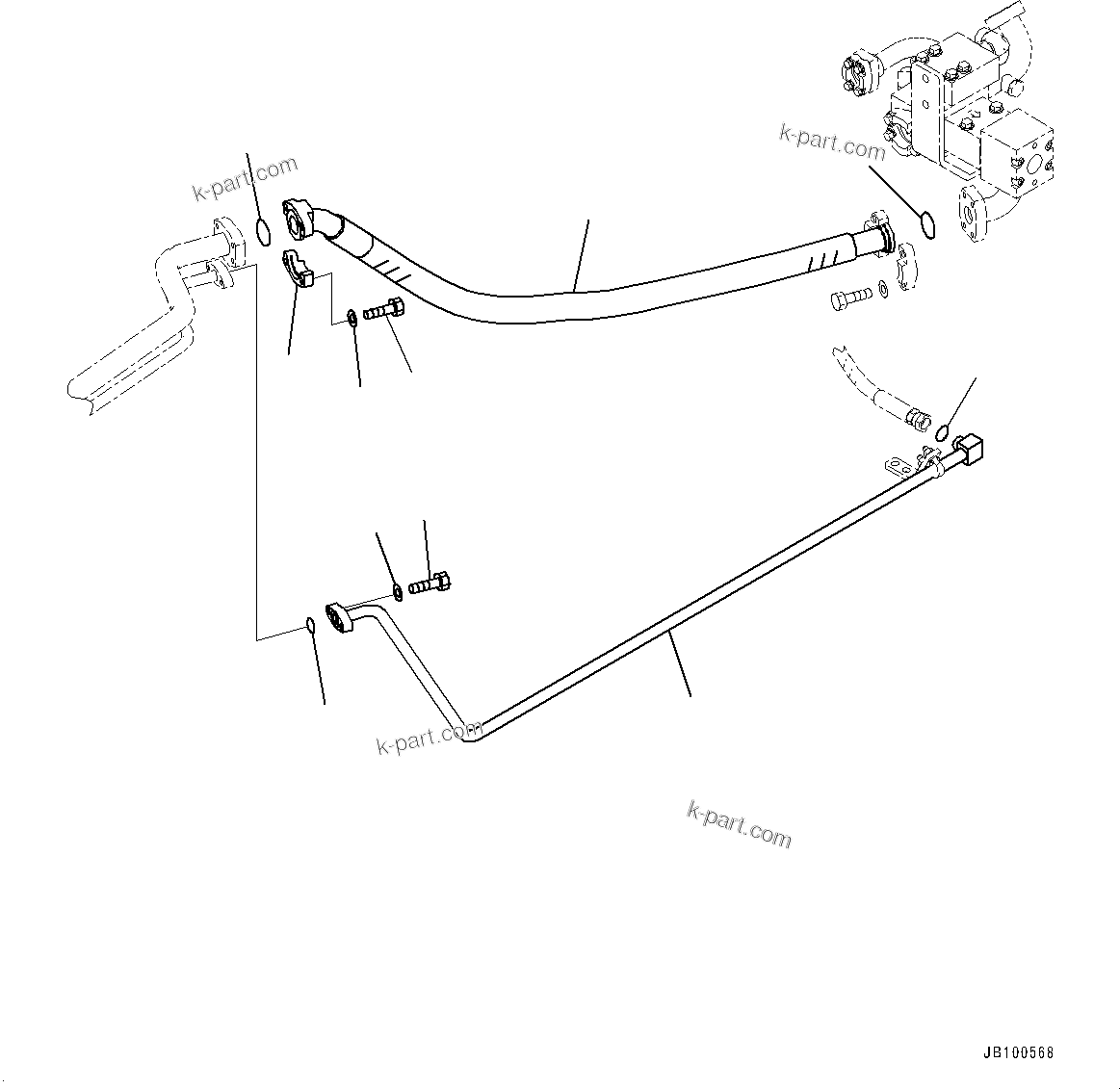 k-part.com

k-part.com

k-part.com

k-part.com

JB100568