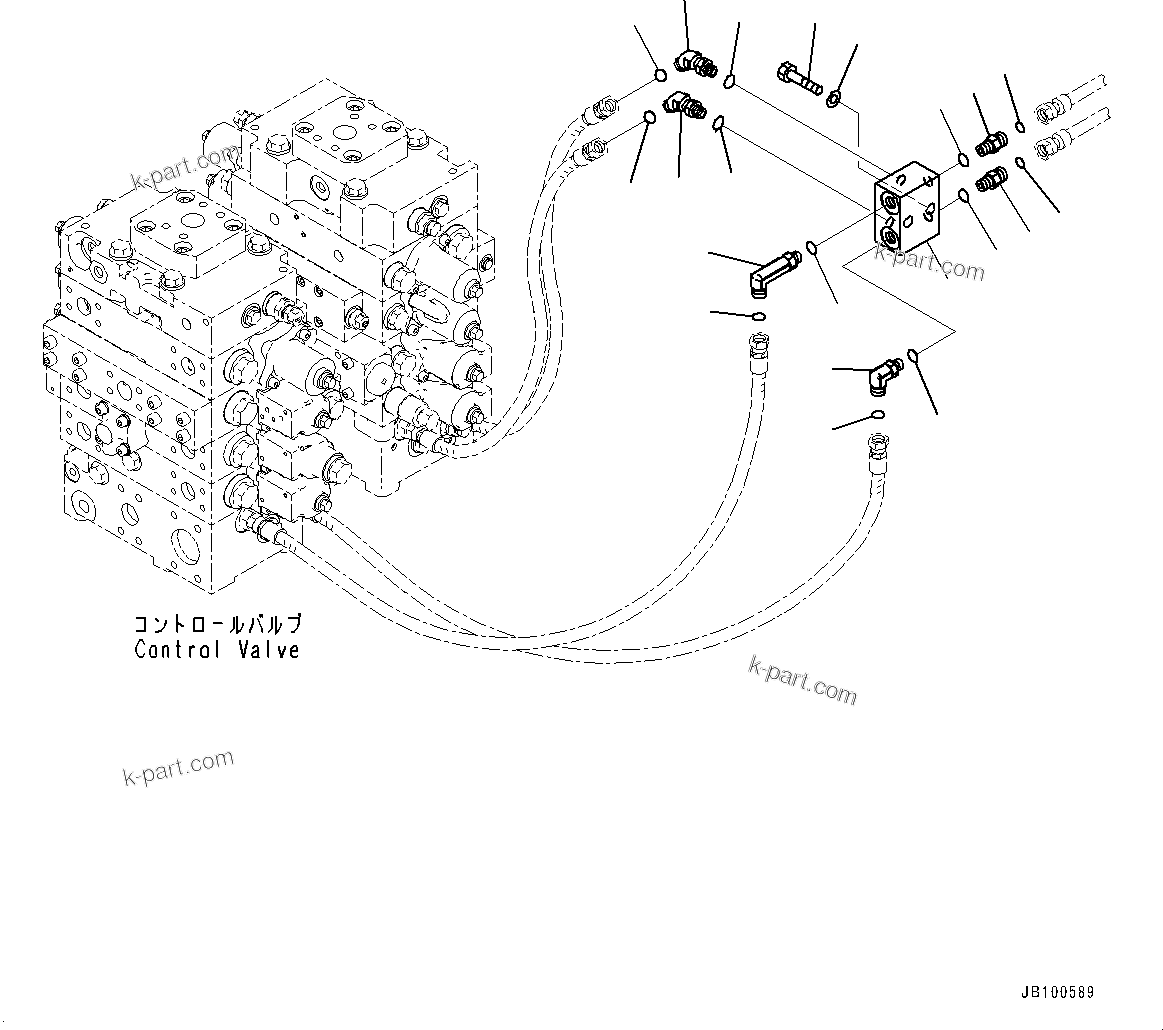 k-part.com

k-part.com

コントロールバルブ
Control Valve

k-part.com

k-part.com

JB100589