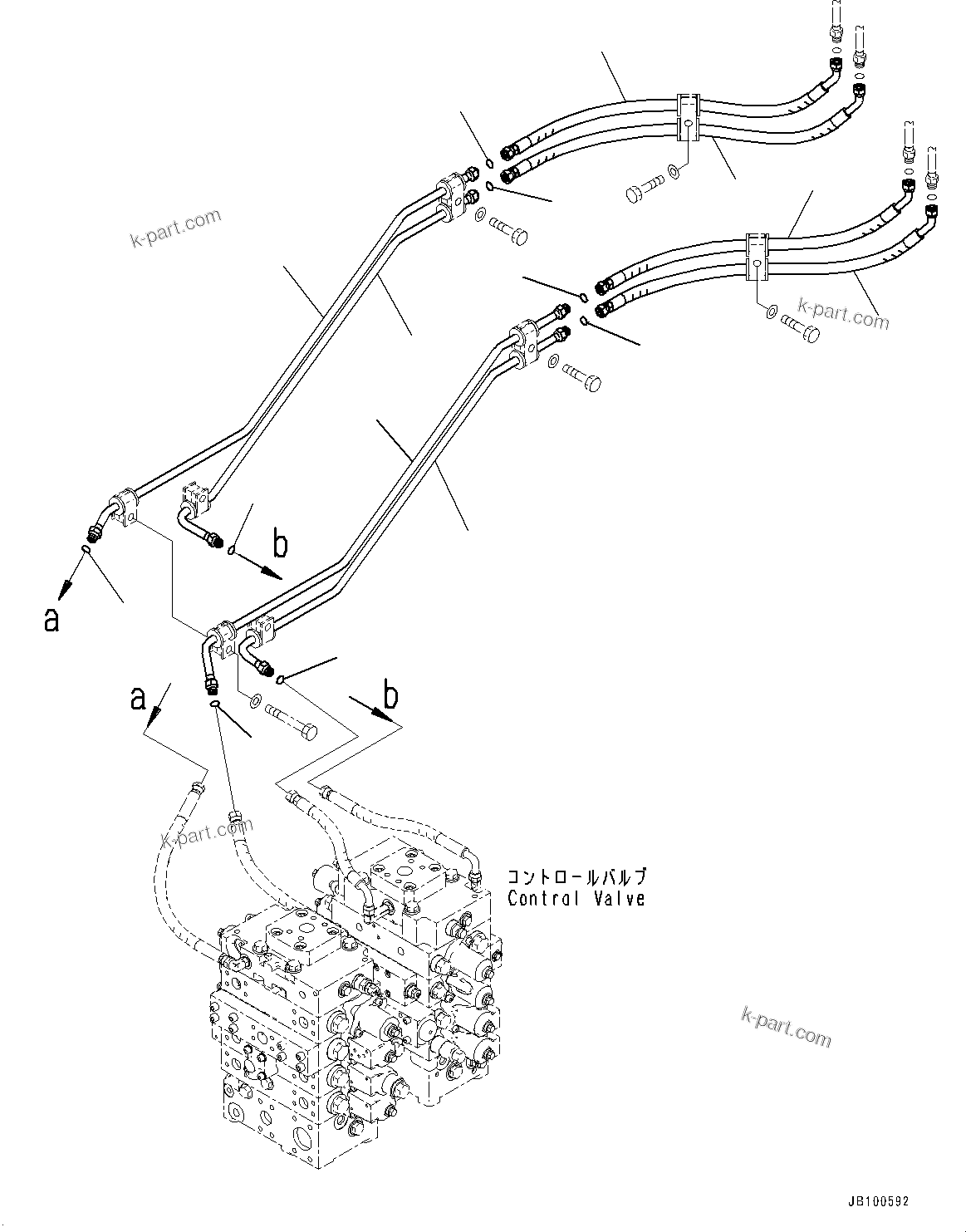 k-part.com

k-part.com

b

a

a

b

k-part.com

コントロールバルブ
Control Valve

k-part.com

JB100592