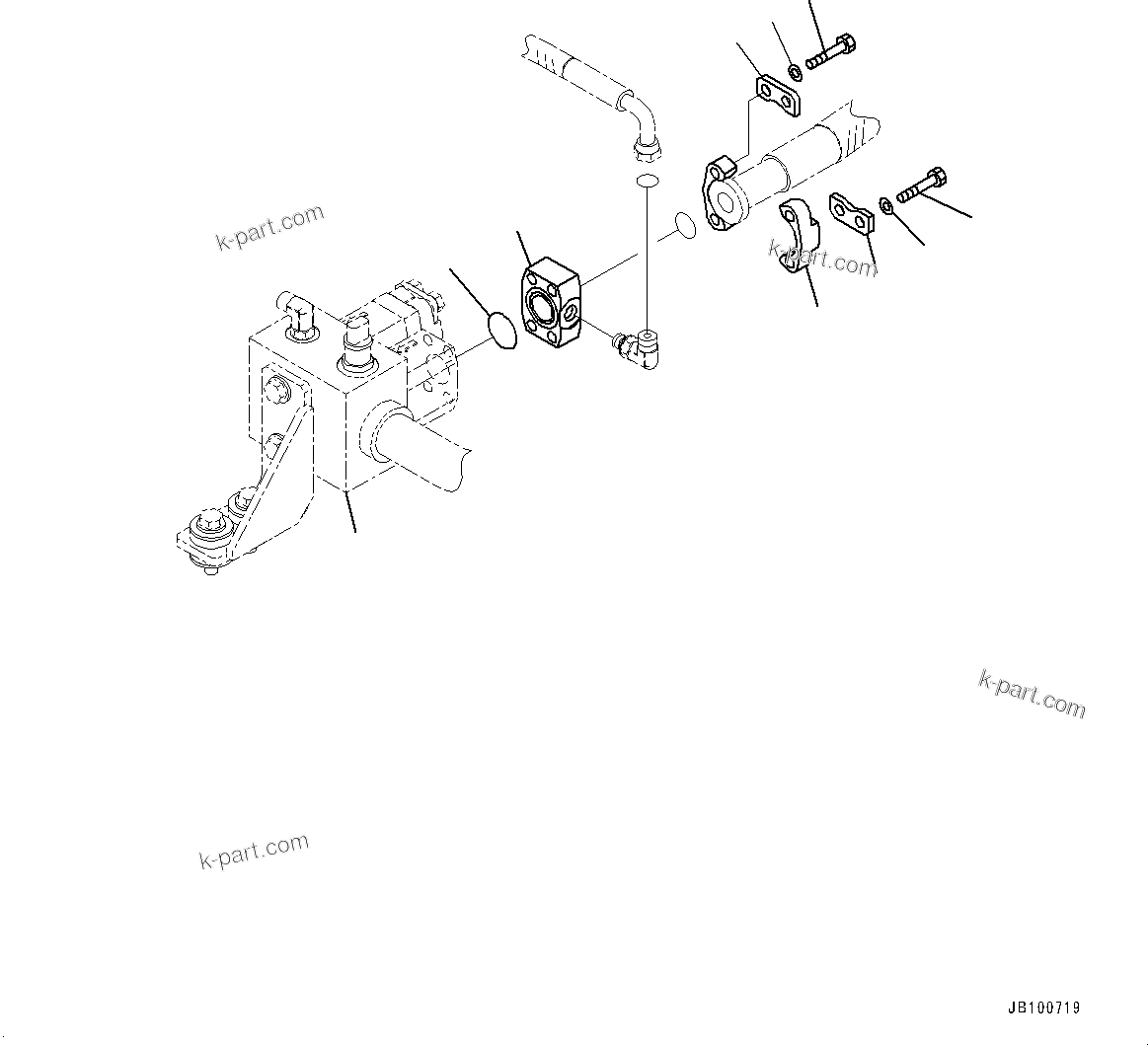 k-part.com

k-part.com

k-part.com

k-part.com

JB100719