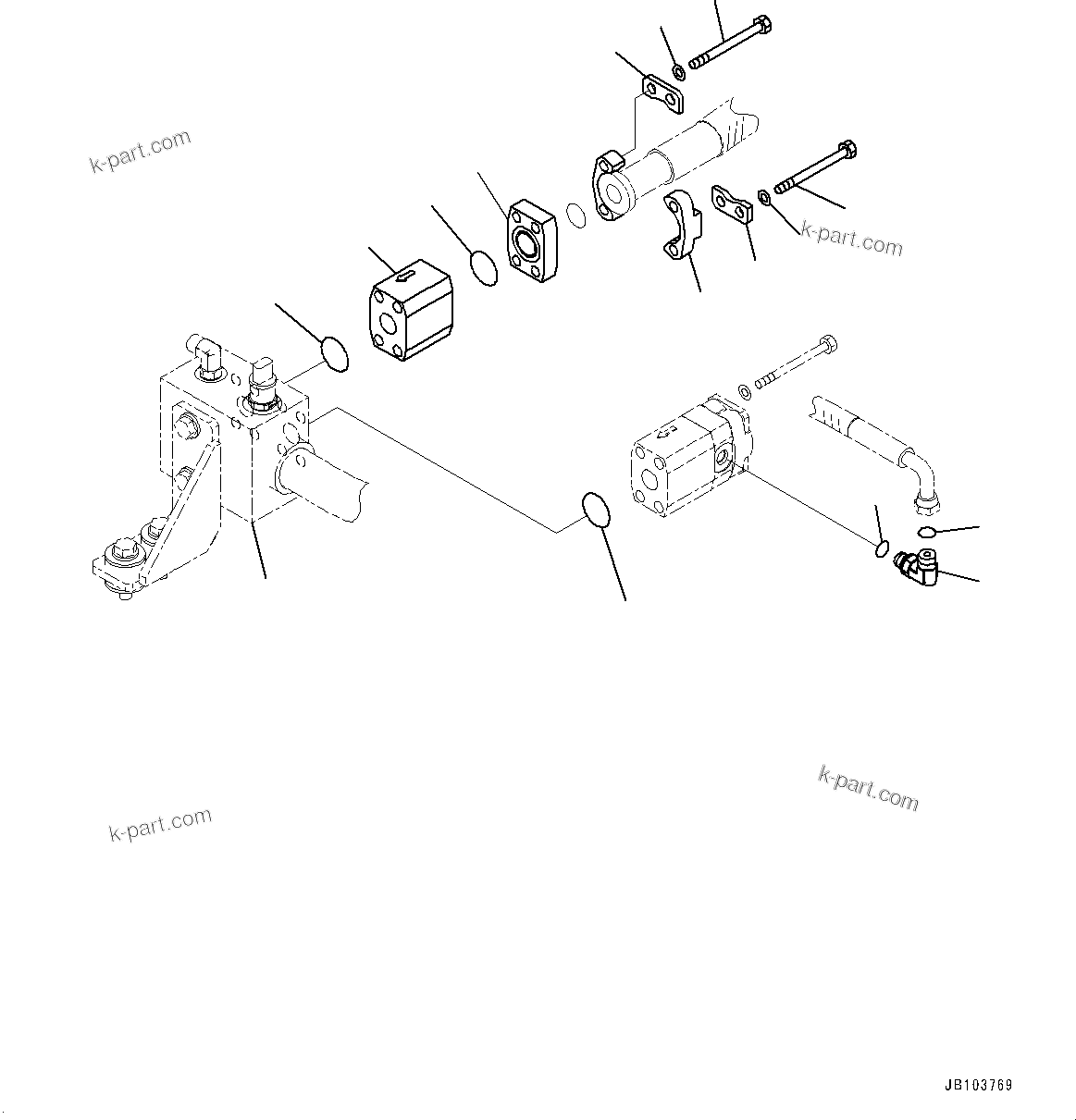 k-part.com

k-part.com

k-part.com

k-part.com

JB103769