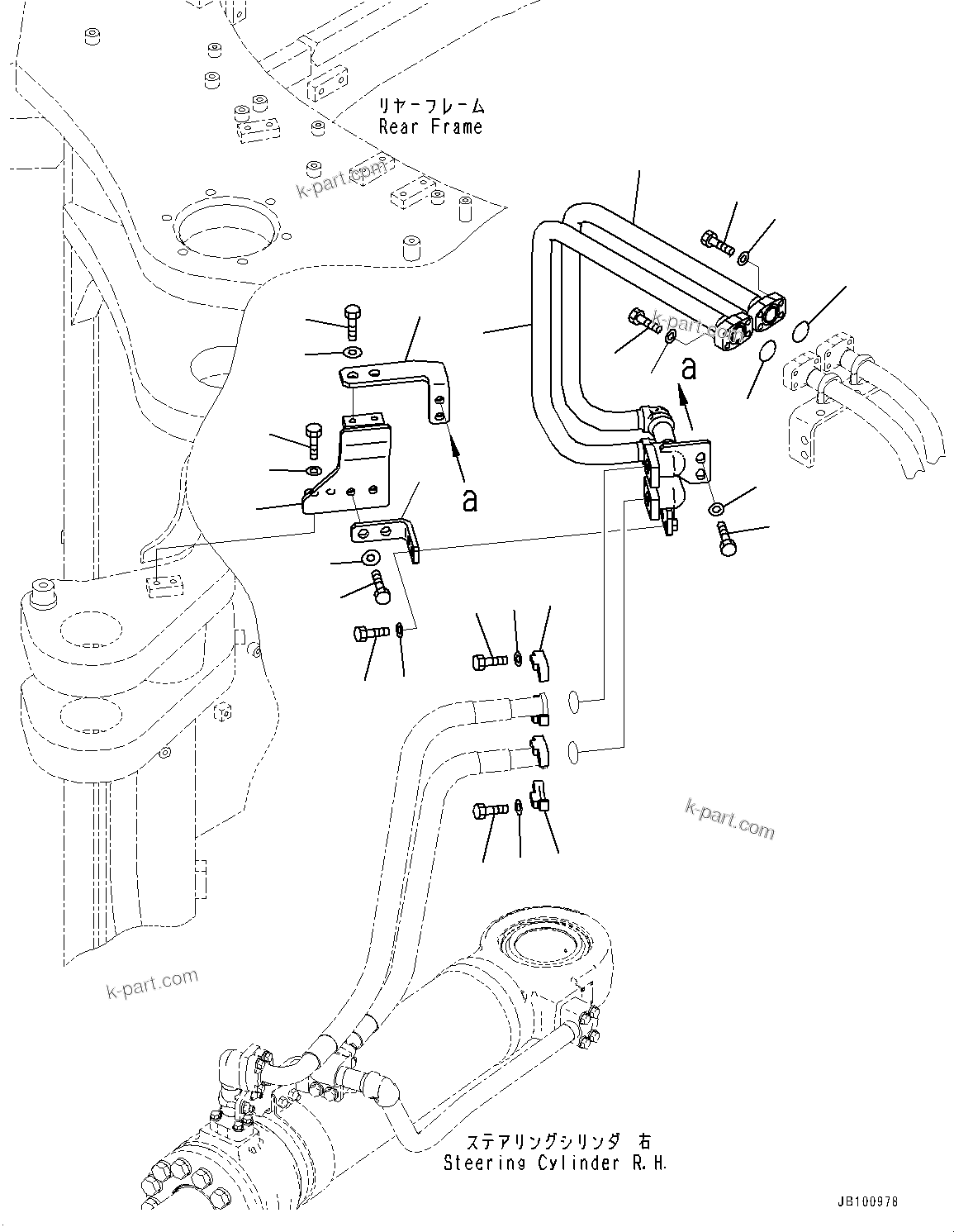 リヤーフレーム
Rear Frame

k-part.com

k-part.com

a

a

k-part.com

k-part.com

ステアリングシリンダ 右
Steering Cylinder R.H.

JB100978