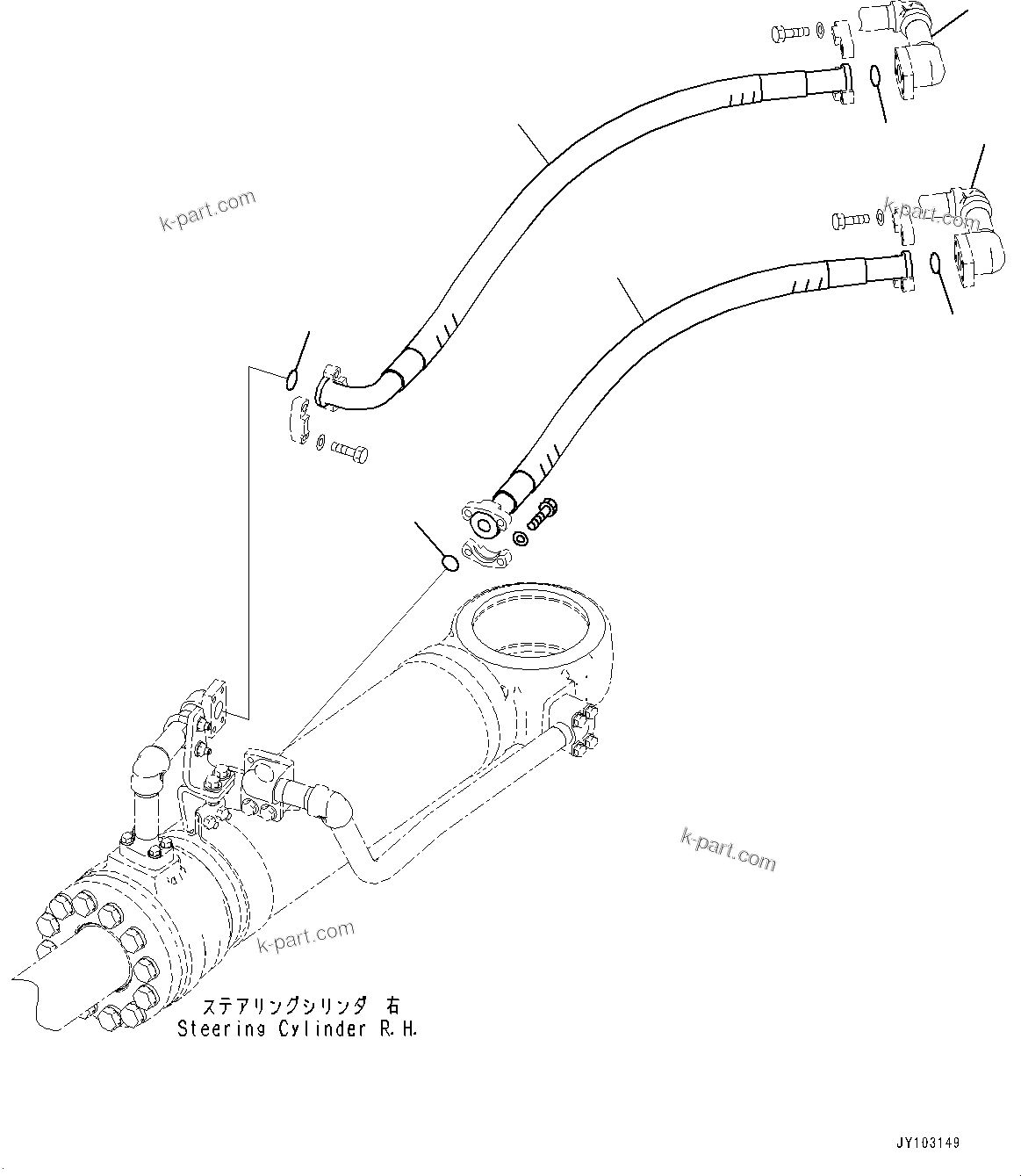 k-part.com

k-part.com

k-part.com

k-part.com

ステアリングシリンダ 右
Steering Cylinder R.H.

JY103149