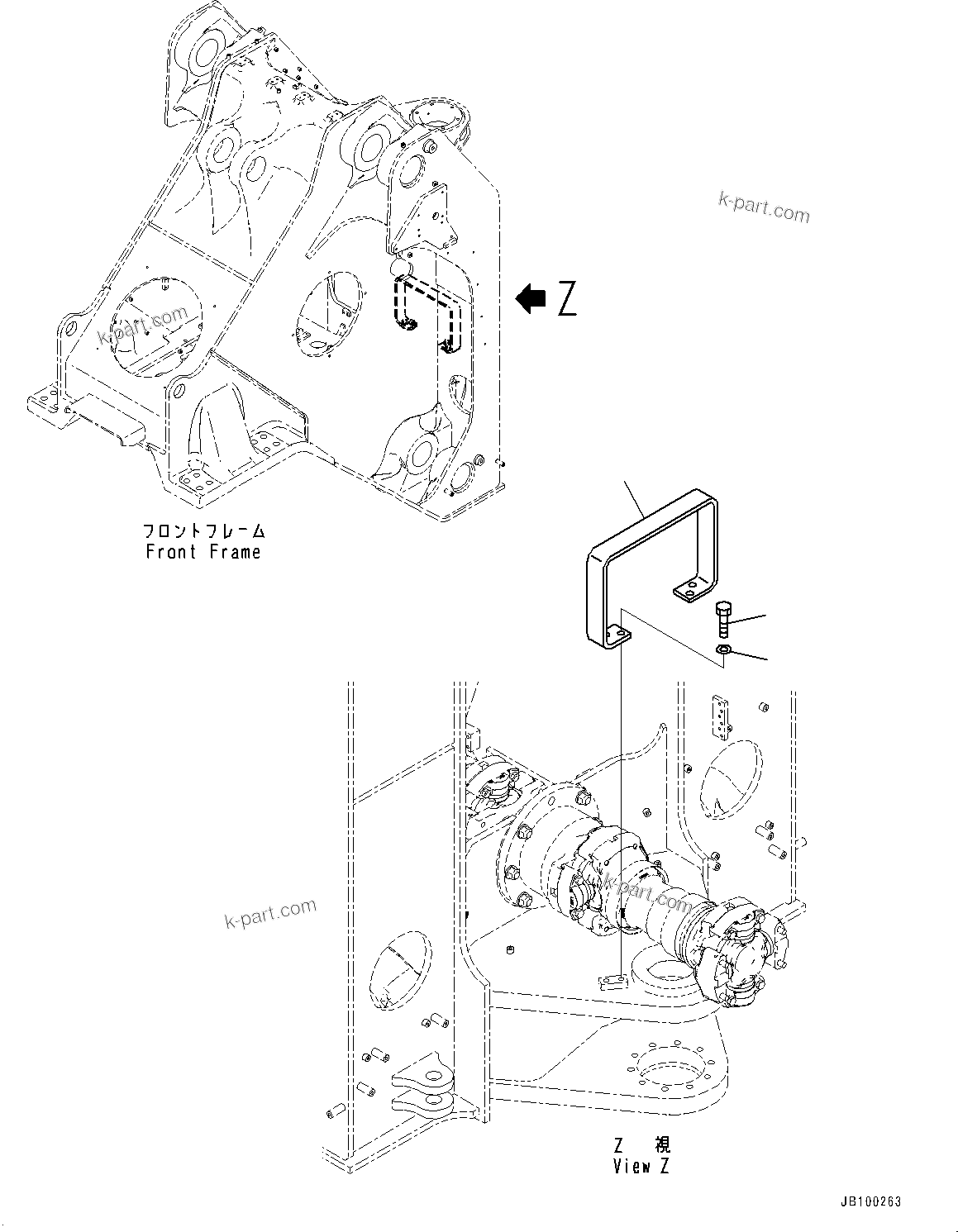 k-part.com

Z

k-part.com

フロントフレーム
Front Frame

k-part.com

k-part.com

Z 視
View Z

JB100263