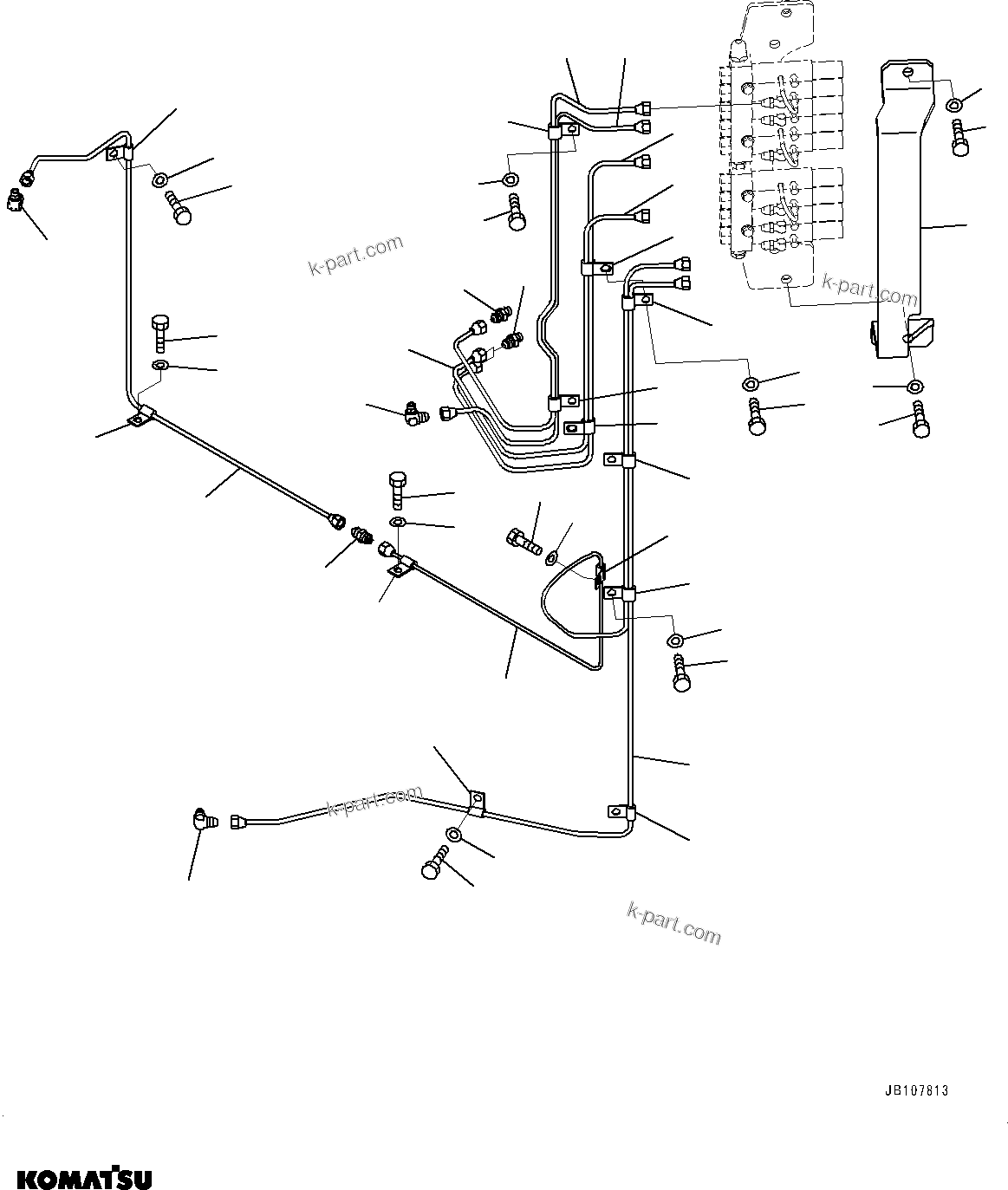 k-part.com

k-part.com

k-part.com

k-part.com

JB107813

KOMATSU